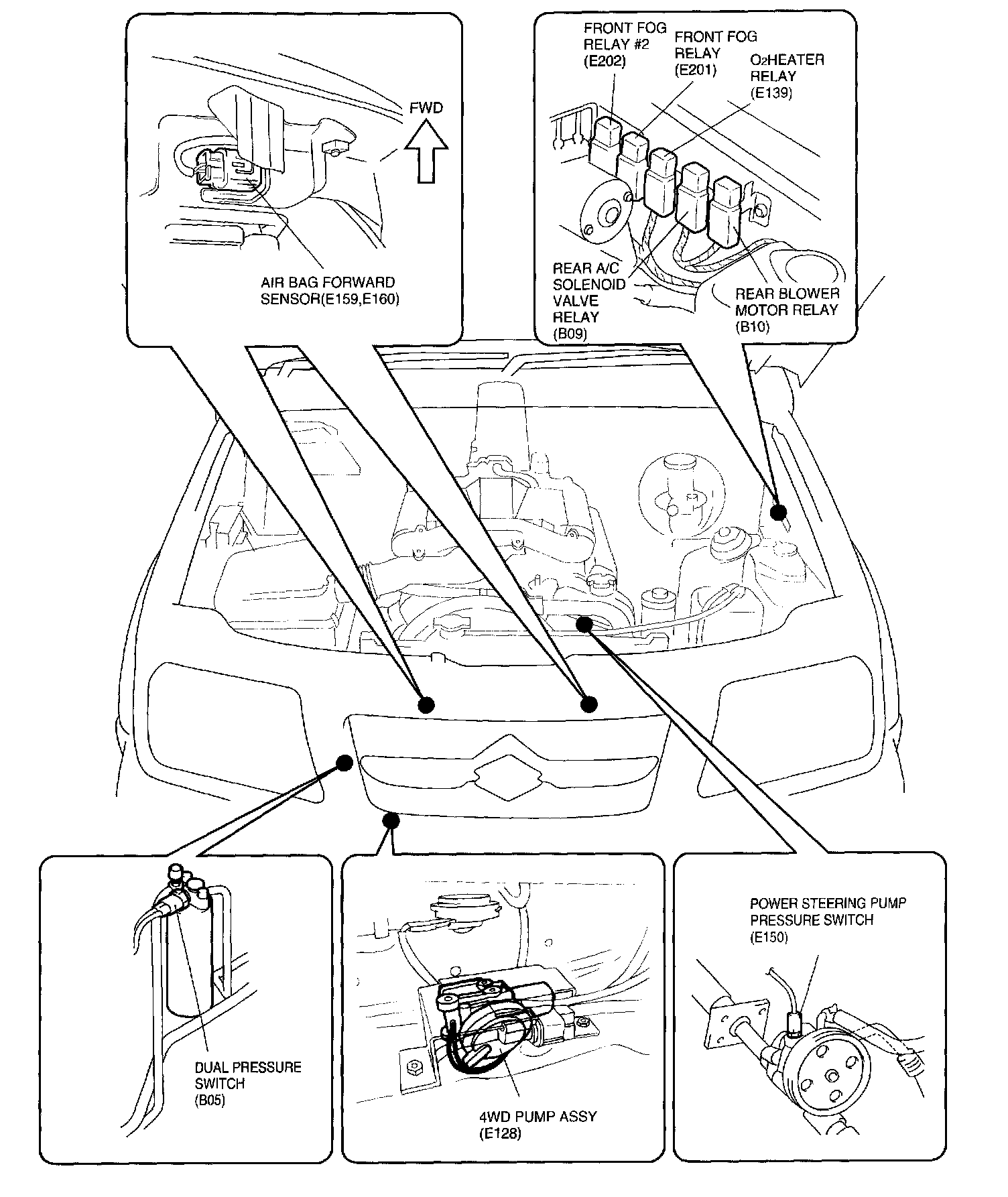 FWD

AIR BAG FORWARD SENSOR(E159,E160)

FRONT FOG RELAY #2 (E202)

FRONT FOG RELAY (E201)

$O_2$HEATER RELAY (E139)

REAR A/C SOLENOID VALVE RELAY (B09)

REAR BLOWER MOTOR RELAY (B10)

DUAL PRESSURE SWITCH (B05)

4WD PUMP ASSY (E128)

POWER STEERING PUMP PRESSURE SWITCH (E150)