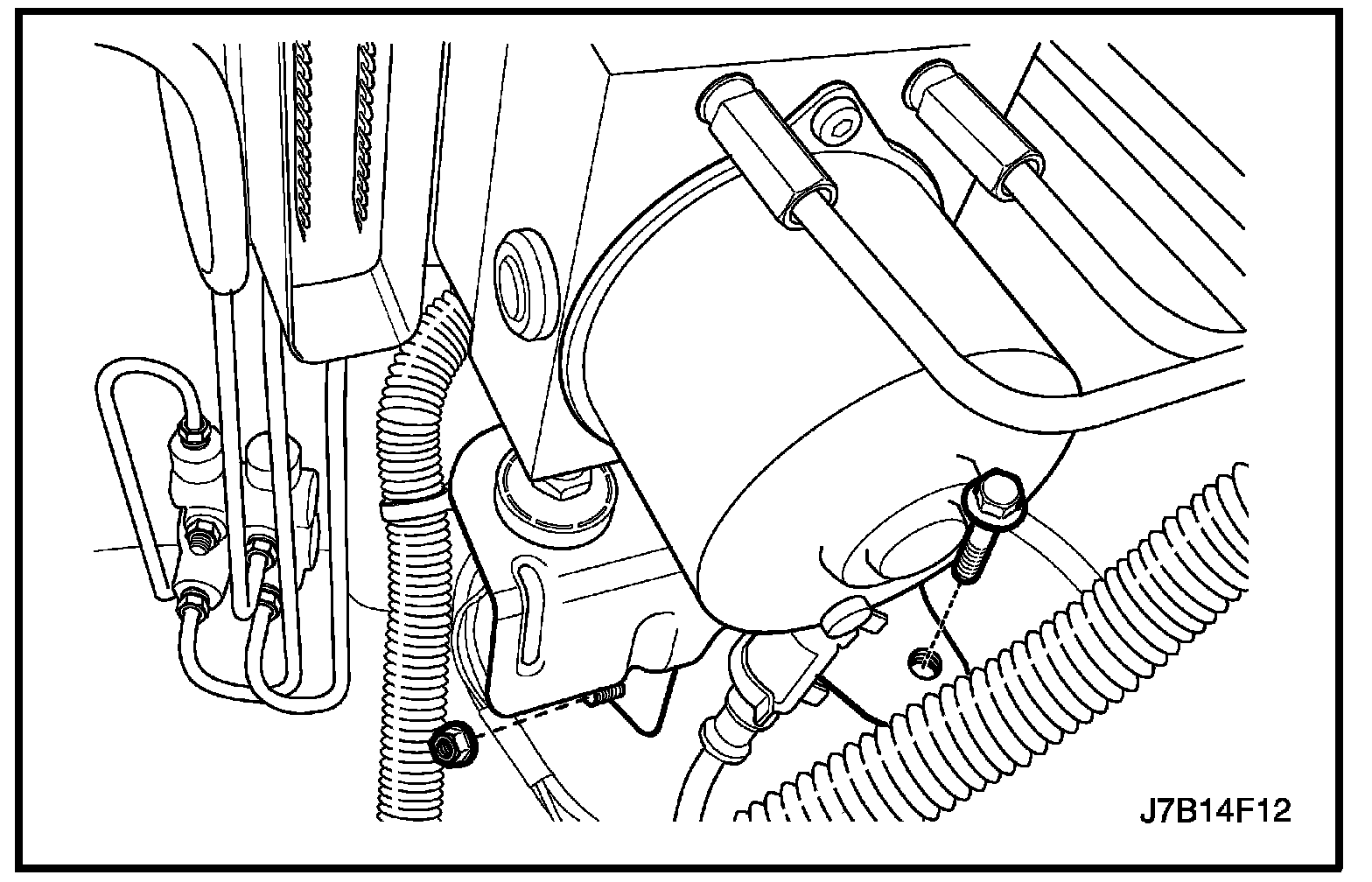 J7B14F12