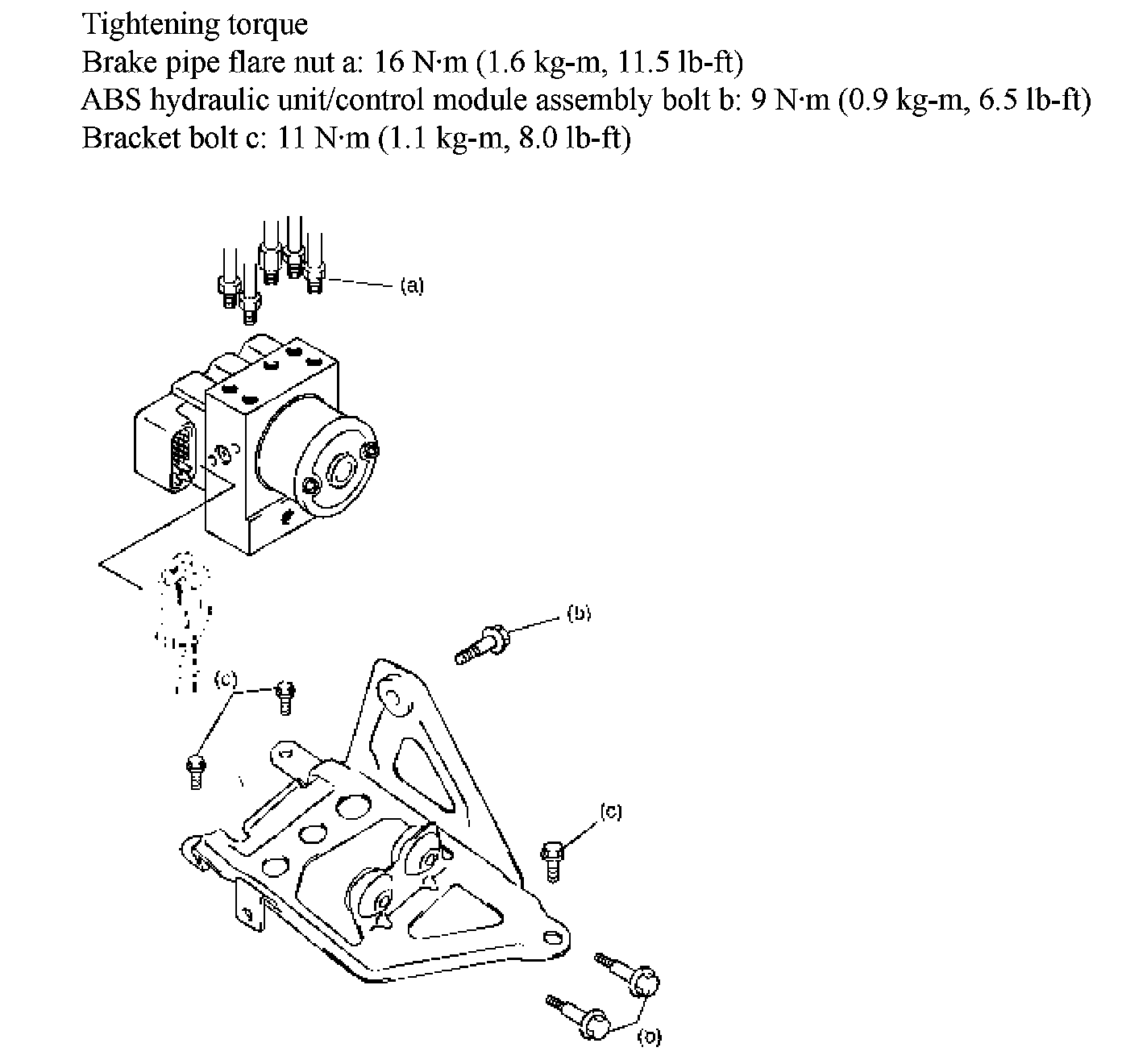 Tightening torque
Brake pipe flare nut a: 16 N·m (1.6 kg-m, 11.5 lb-ft)
ABS hydraulic unit/control module assembly bolt b: 9 N·m (0.9 kg-m, 6.5 lb-ft)
Bracket bolt c: 11 N·m (1.1 kg-m, 8.0 lb-ft)

(a)

(b)

(c)

(c)

(b)