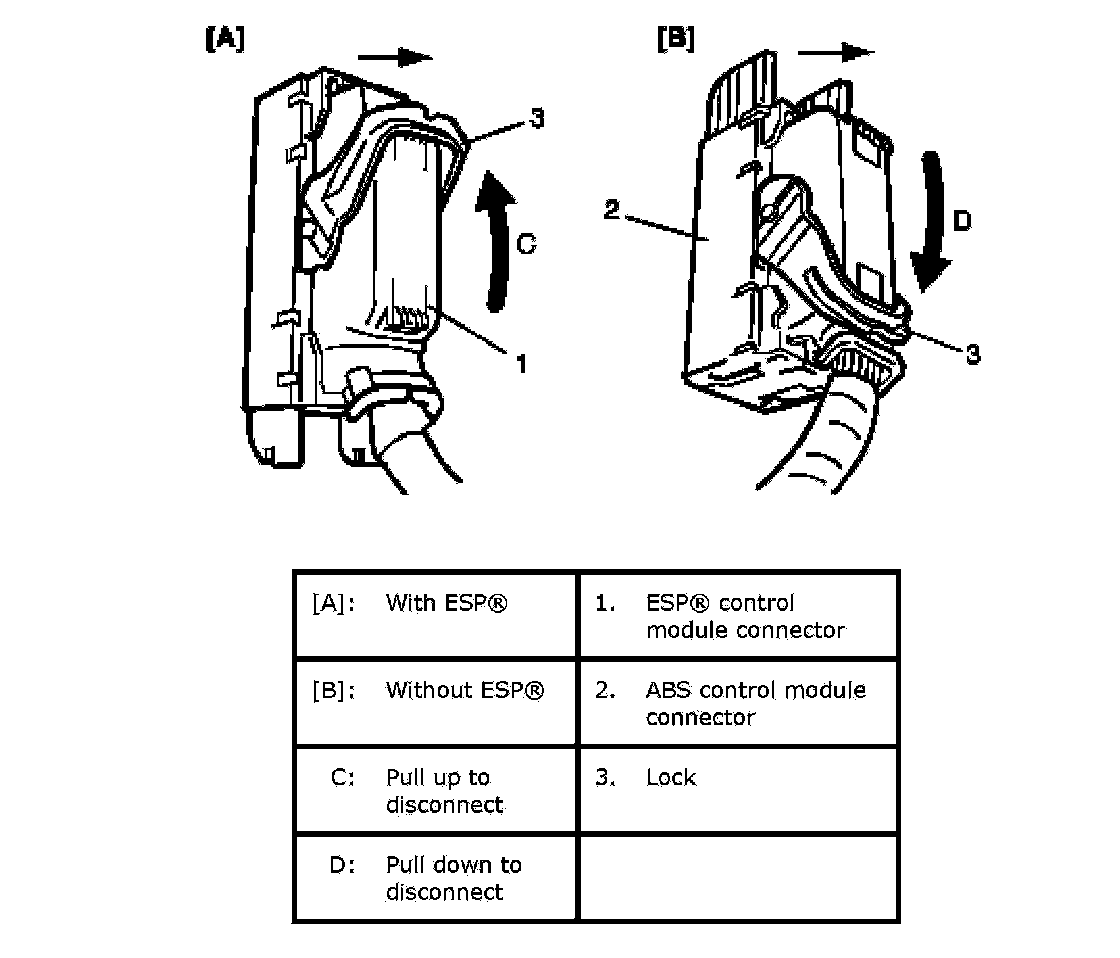 [A]

3

C

1

[B]

2

D

3

| [A]: With ESP® | 1. ESP® control module connector |
|---|---|
| [B]: Without ESP® | 2. ABS control module connector |
| C: Pull up to disconnect | 3. Lock |
| D: Pull down to disconnect | |