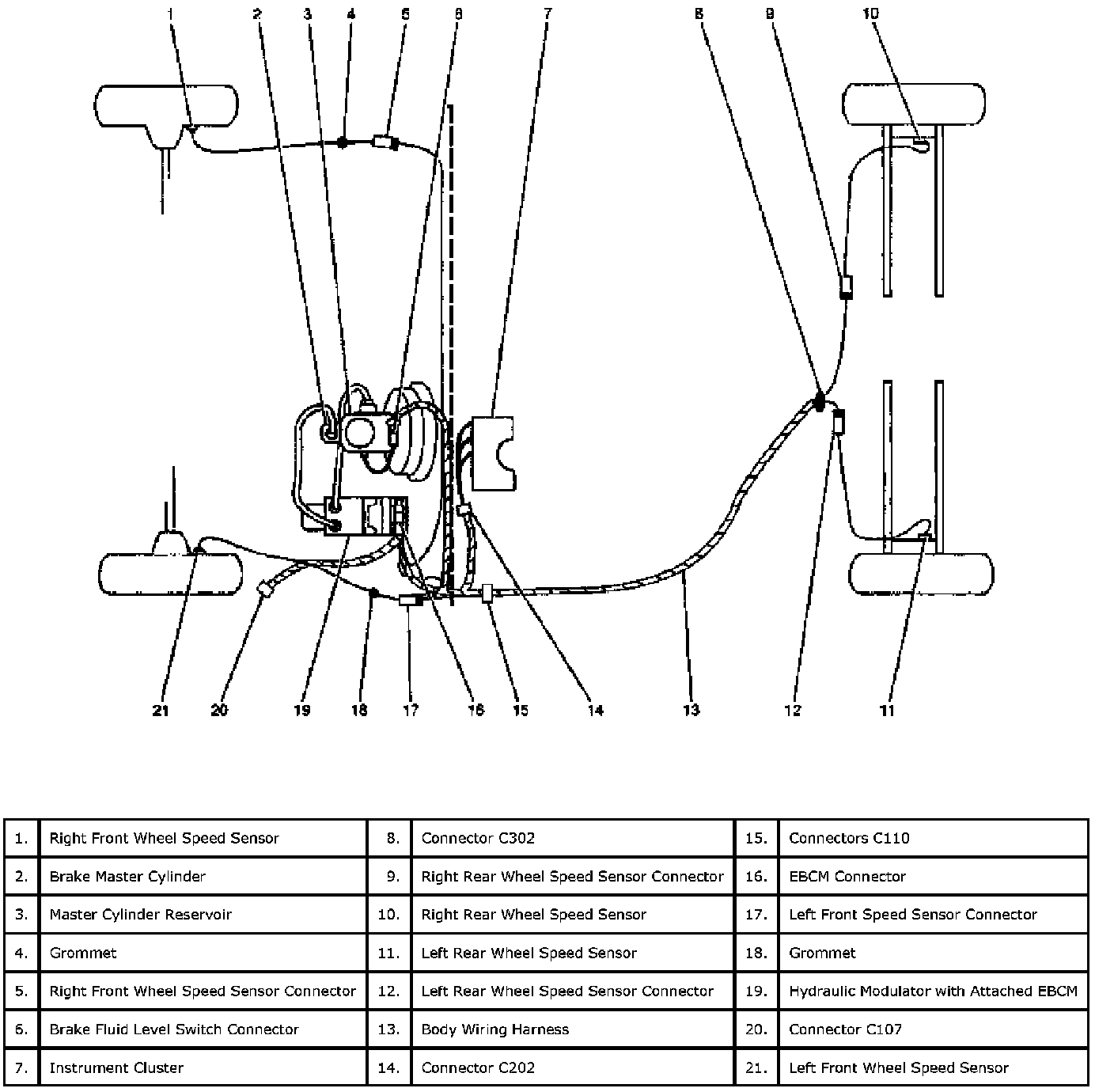 1 2 3 4 5 6 7 8 9 10

21 20 19 18 17 16 15 14 13 12 11

| 1. | Right Front Wheel Speed Sensor | 8. | Connector C302 | 15. | Connectors C110 |
|---|---|---|---|---|---|
| 2. | Brake Master Cylinder | 9. | Right Rear Wheel Speed Sensor Connector | 16. | EBCM Connector |
| 3. | Master Cylinder Reservoir | 10. | Right Rear Wheel Speed Sensor | 17. | Left Front Speed Sensor Connector |
| 4. | Grommet | 11. | Left Rear Wheel Speed Sensor | 18. | Grommet |
| 5. | Right Front Wheel Speed Sensor Connector | 12. | Left Rear Wheel Speed Sensor Connector | 19. | Hydraulic Modulator with Attached EBCM |
| 6. | Brake Fluid Level Switch Connector | 13. | Body Wiring Harness | 20. | Connector C107 |
| 7. | Instrument Cluster | 14. | Connector C202 | 21. | Left Front Wheel Speed Sensor |