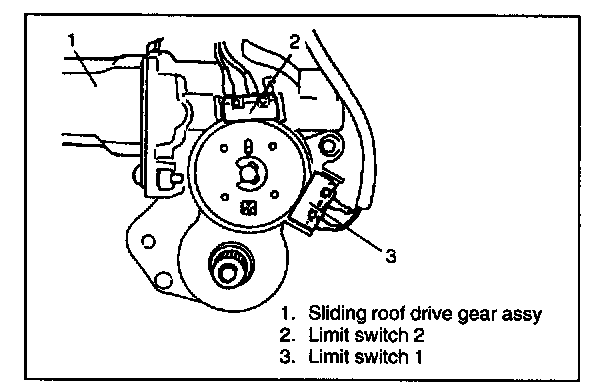 1
2
3
1. Sliding roof drive gear assy
2. Limit switch 2
3. Limit switch 1