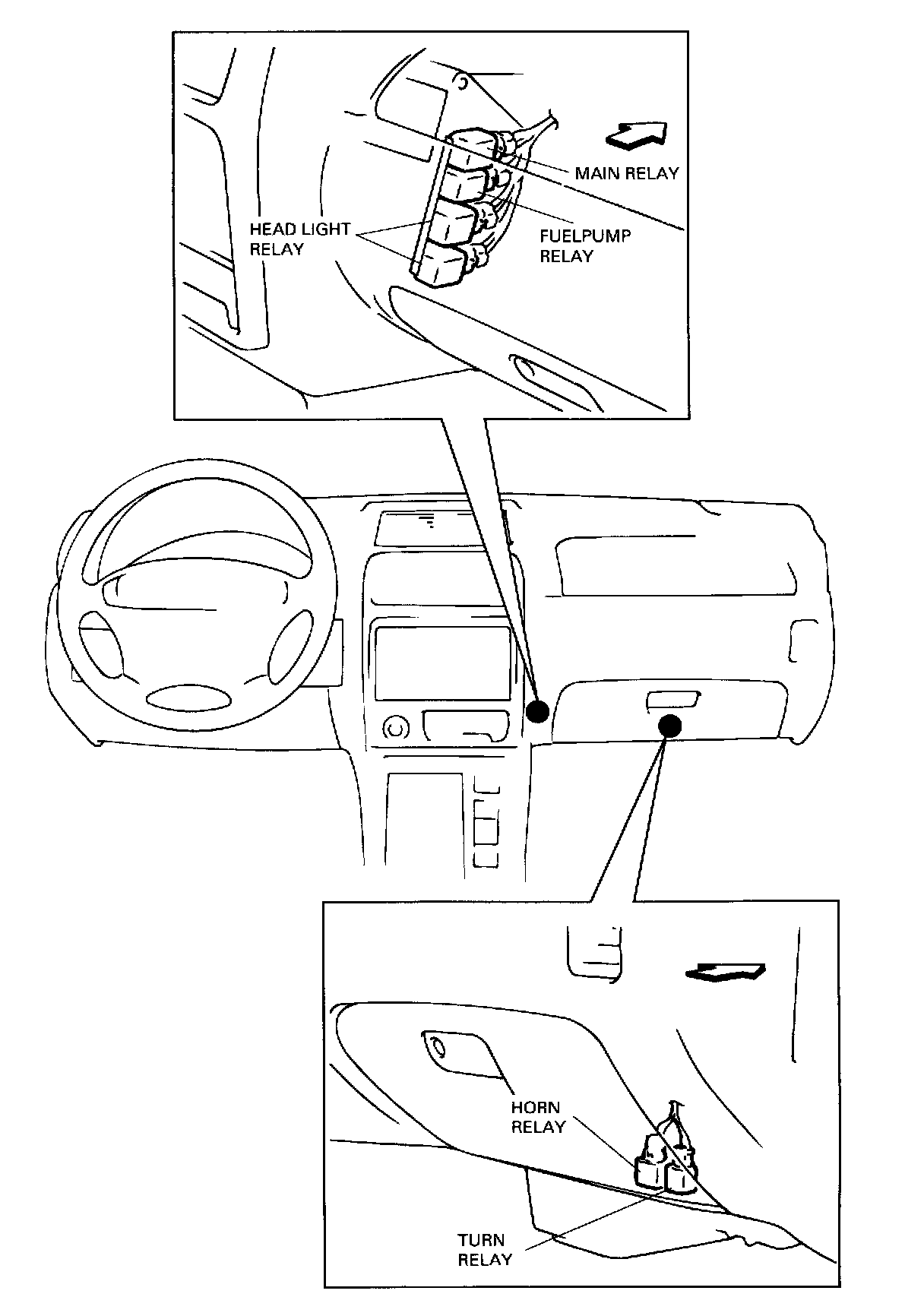 MAIN RELAY

HEAD LIGHT RELAY

FUELPUMP RELAY

HORN RELAY

TURN RELAY