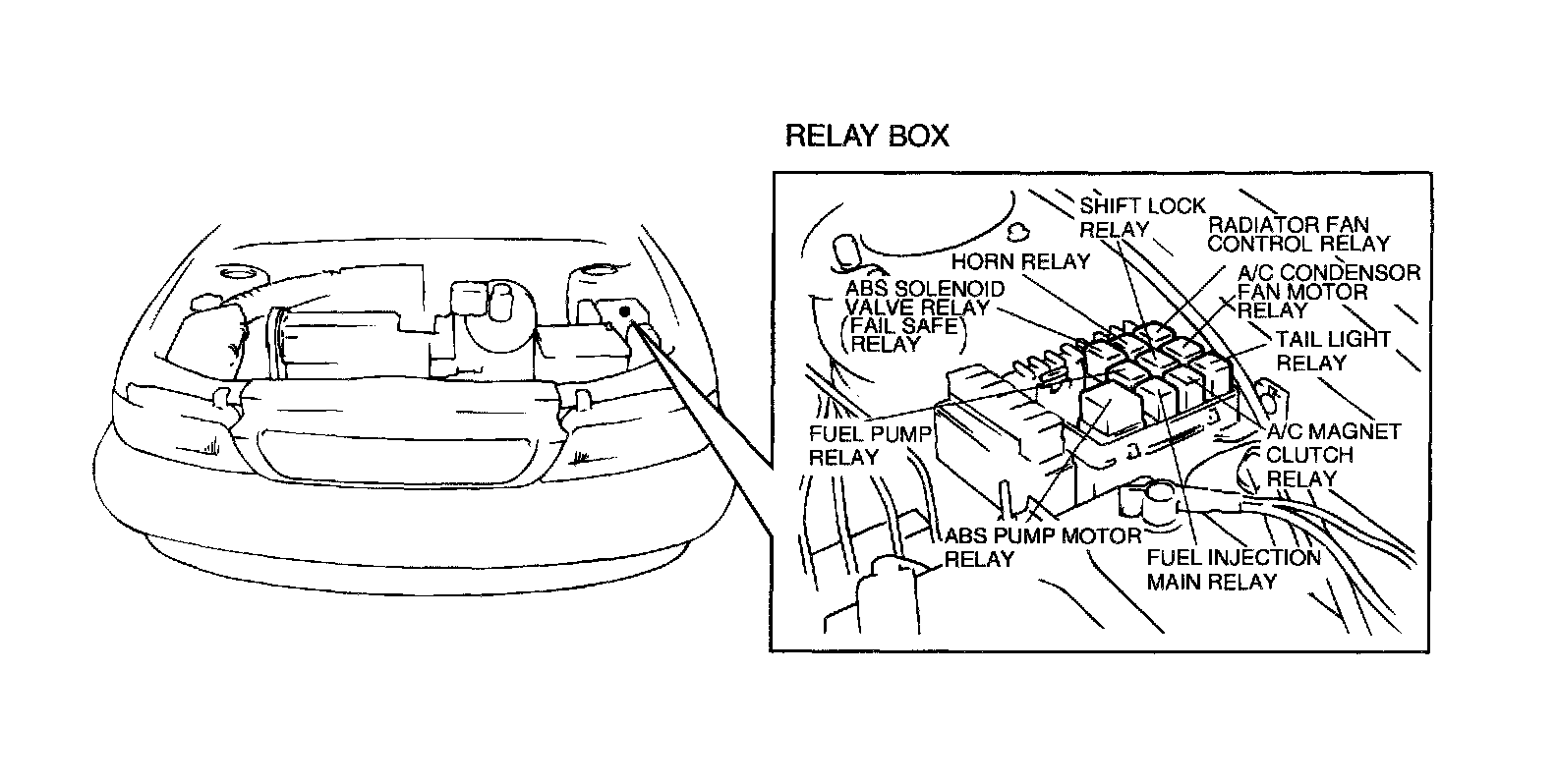 RELAY BOX

SHIFT LOCK RELAY

RADIATOR FAN CONTROL RELAY

HORN RELAY

A/C CONDENSOR FAN MOTOR RELAY

ABS SOLENOID VALVE RELAY (FAIL SAFE RELAY)

TAIL LIGHT RELAY

FUEL PUMP RELAY

A/C MAGNET CLUTCH RELAY

ABS PUMP MOTOR RELAY

FUEL INJECTION MAIN RELAY