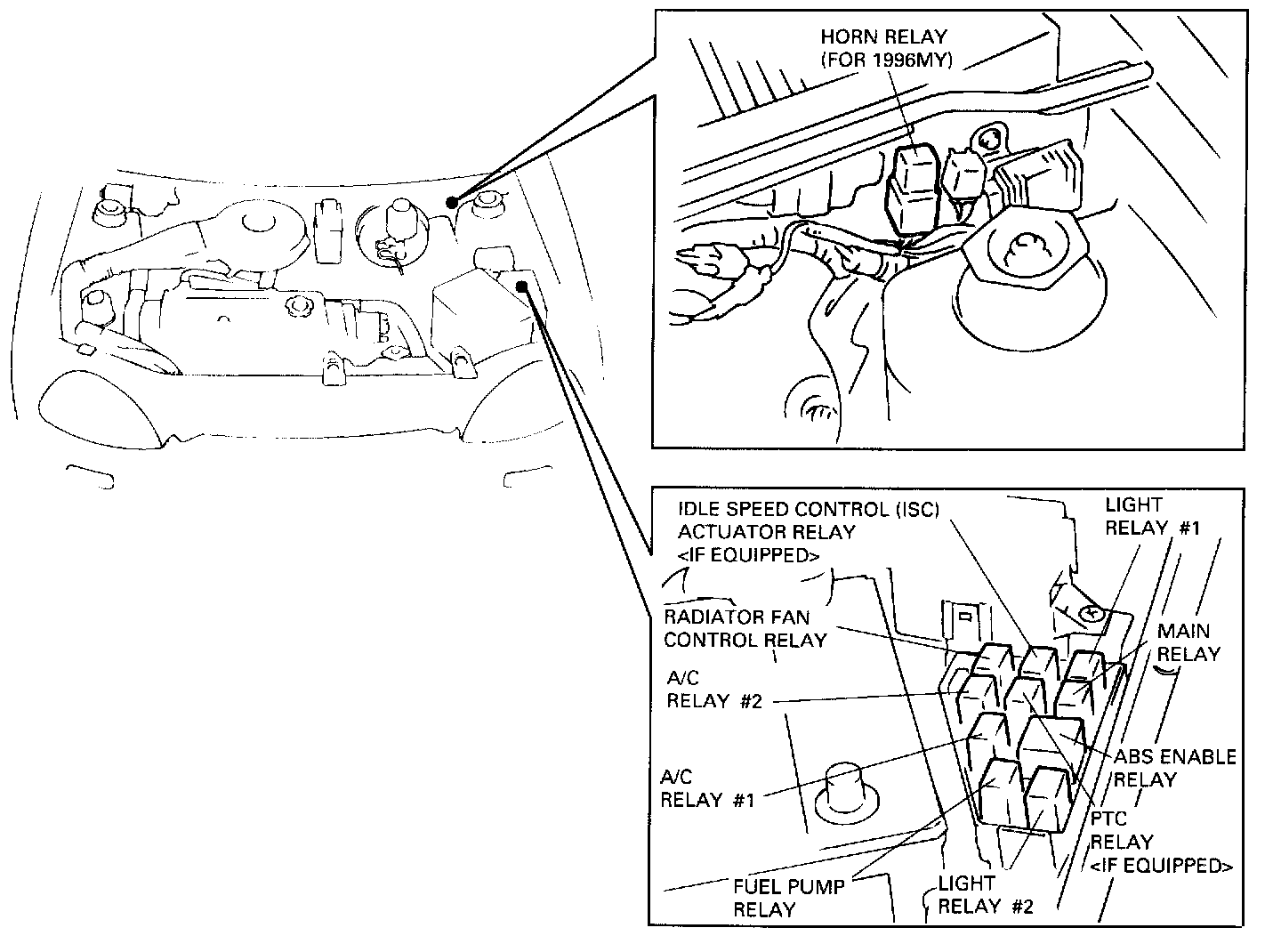 HORN RELAY
(FOR 1996MY)

IDLE SPEED CONTROL (ISC)
ACTUATOR RELAY
<IF EQUIPPED>

LIGHT
RELAY #1

RADIATOR FAN
CONTROL RELAY

MAIN
RELAY

A/C
RELAY #2

ABS ENABLE
RELAY

A/C
RELAY #1

PTC
RELAY
<IF EQUIPPED>

FUEL PUMP
RELAY

LIGHT
RELAY #2