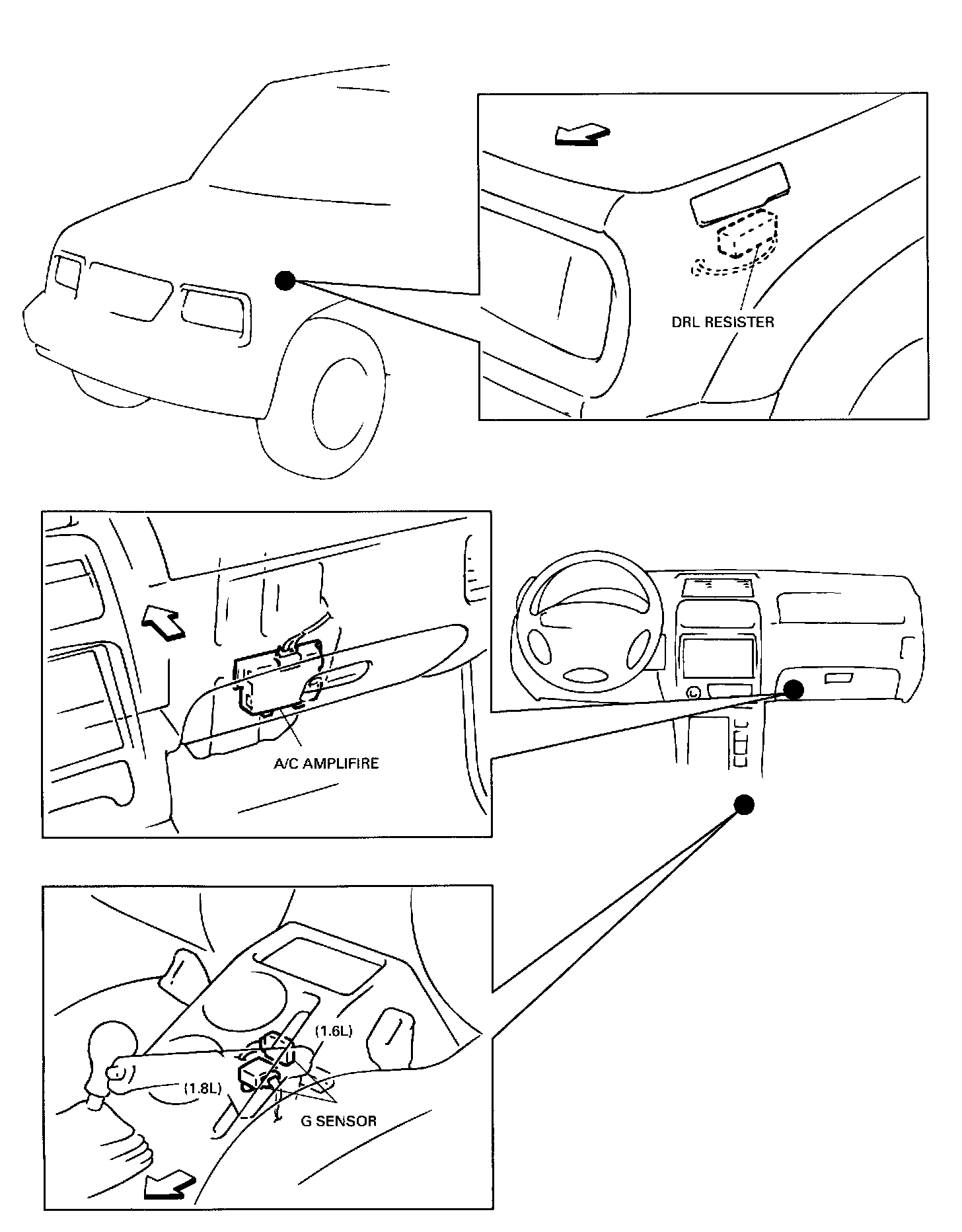 DRL RESISTER

A/C AMPLIFIRE

(1.6L)

(1.8L)

G SENSOR