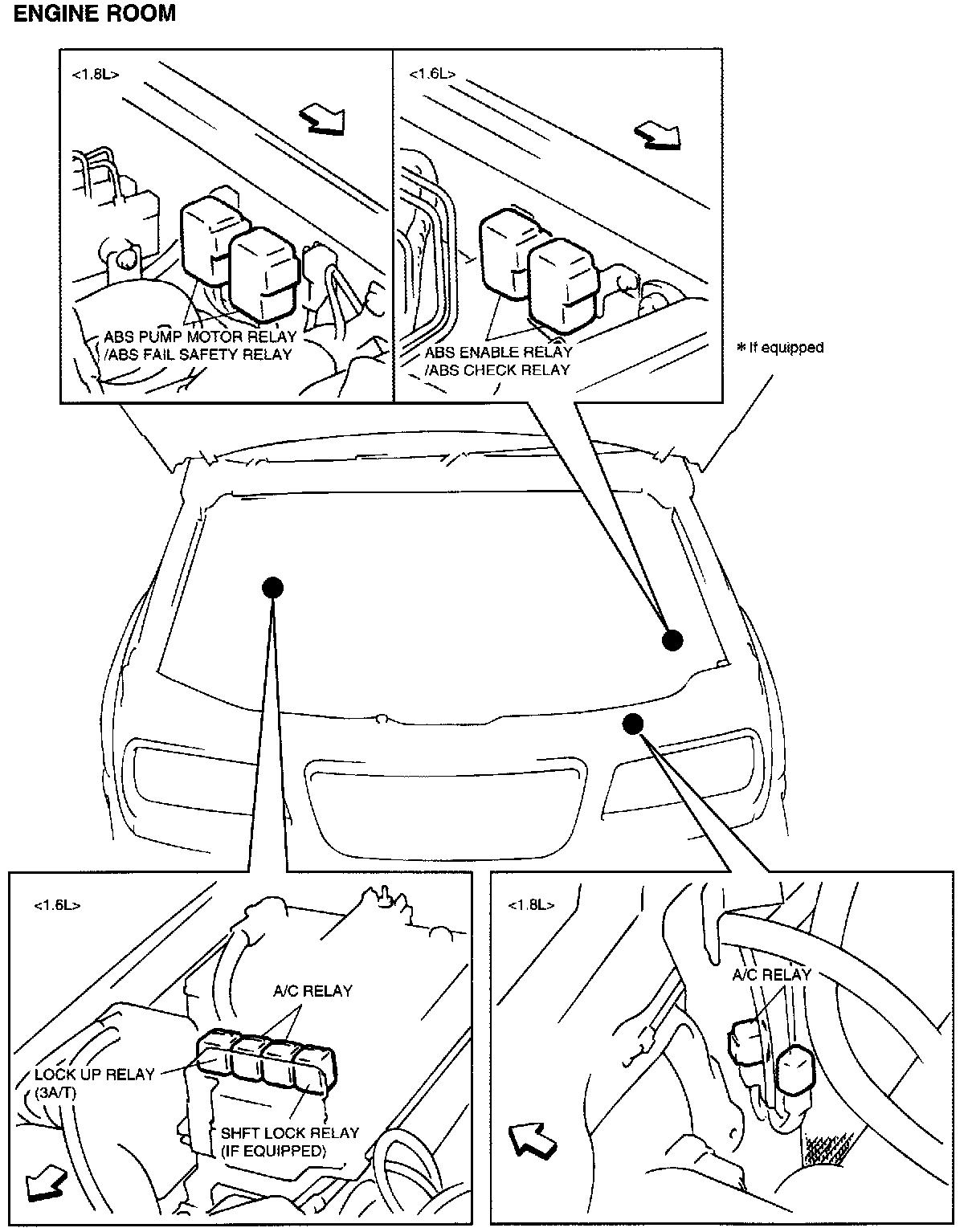 ENGINE ROOM

<1.8L>

ABS PUMP MOTOR RELAY /ABS FAIL SAFETY RELAY

<1.6L>

ABS ENABLE RELAY /ABS CHECK RELAY

* If equipped

<1.6L>

A/C RELAY

LOCK UP RELAY (3A/T)

SHFT LOCK RELAY (IF EQUIPPED)

<1.8L>

A/C RELAY