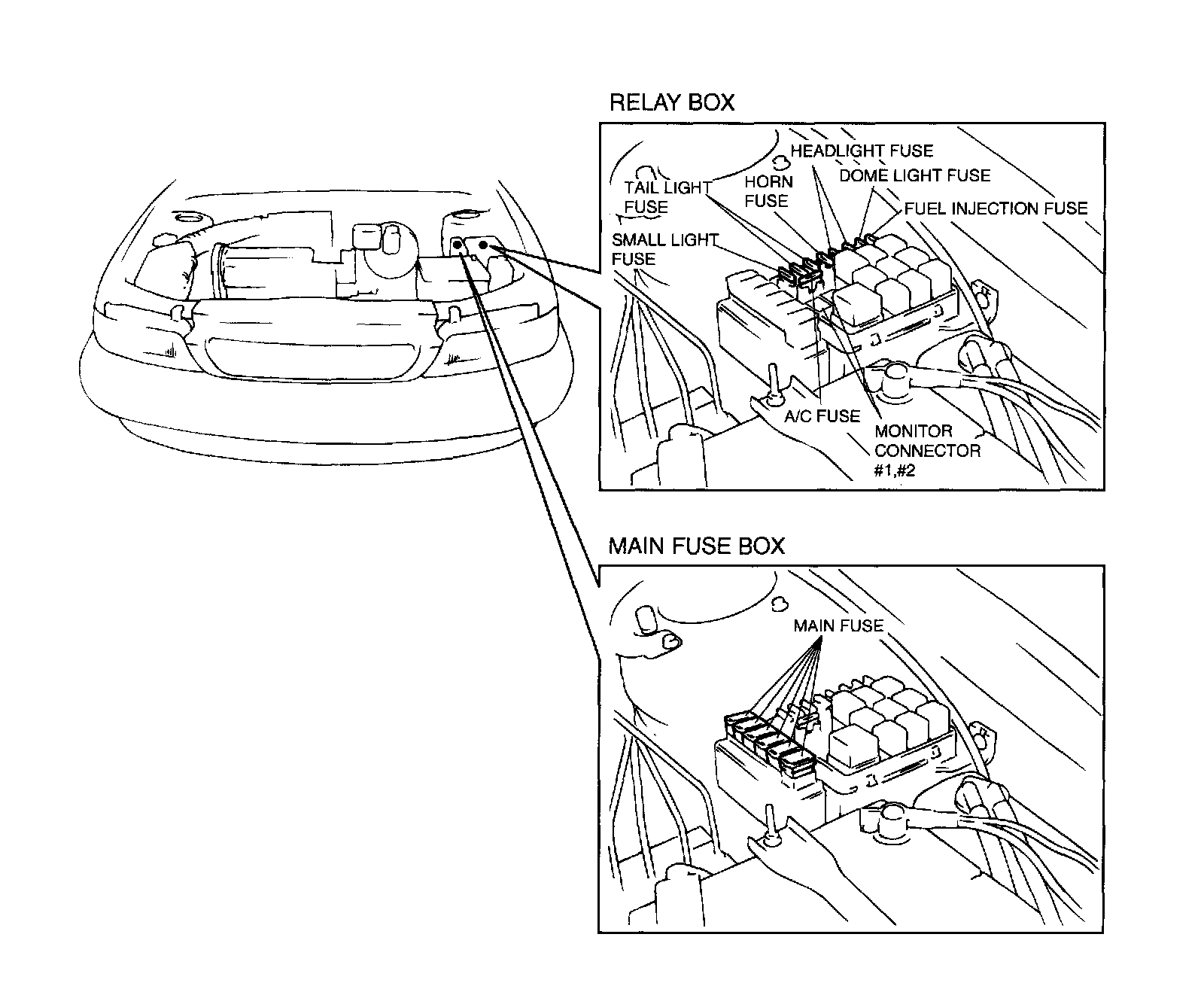 RELAY BOX

HEADLIGHT FUSE

TAIL LIGHT FUSE

HORN FUSE

DOME LIGHT FUSE

FUEL INJECTION FUSE

SMALL LIGHT FUSE

A/C FUSE

MONITOR CONNECTOR #1,#2

MAIN FUSE BOX

MAIN FUSE