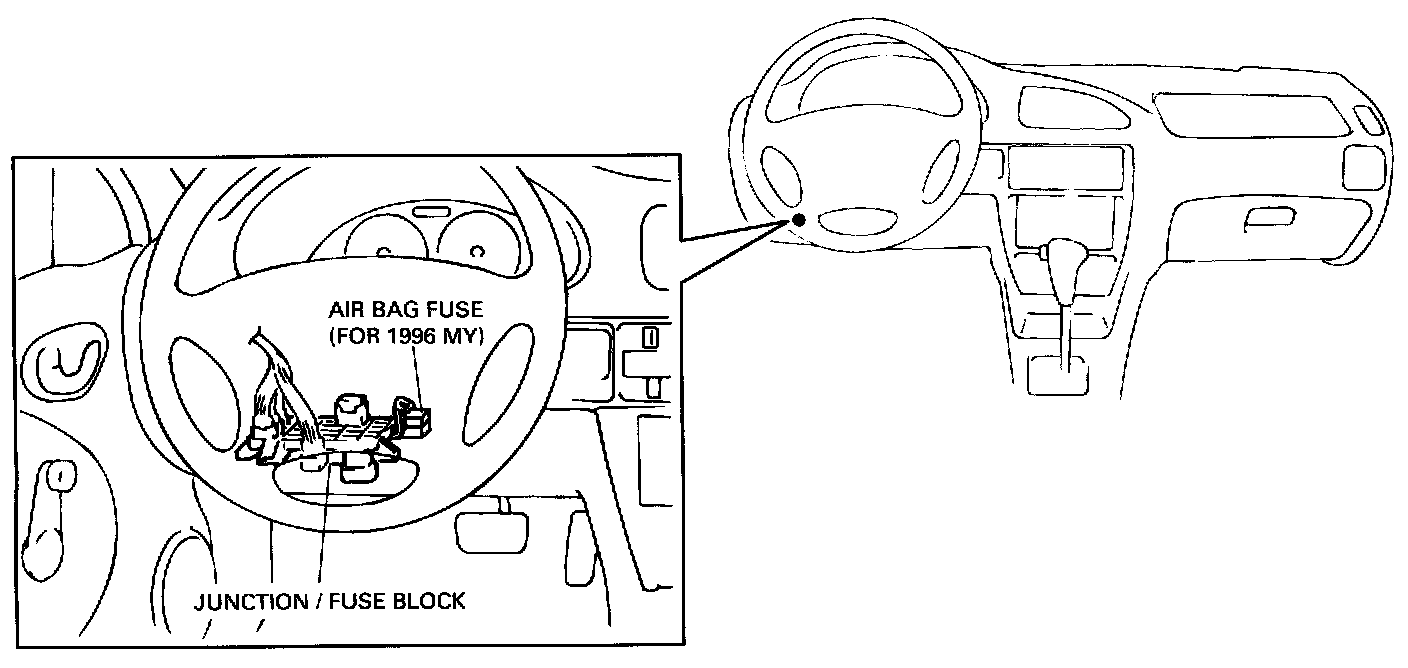 AIR BAG FUSE
(FOR 1996 MY)

JUNCTION / FUSE BLOCK