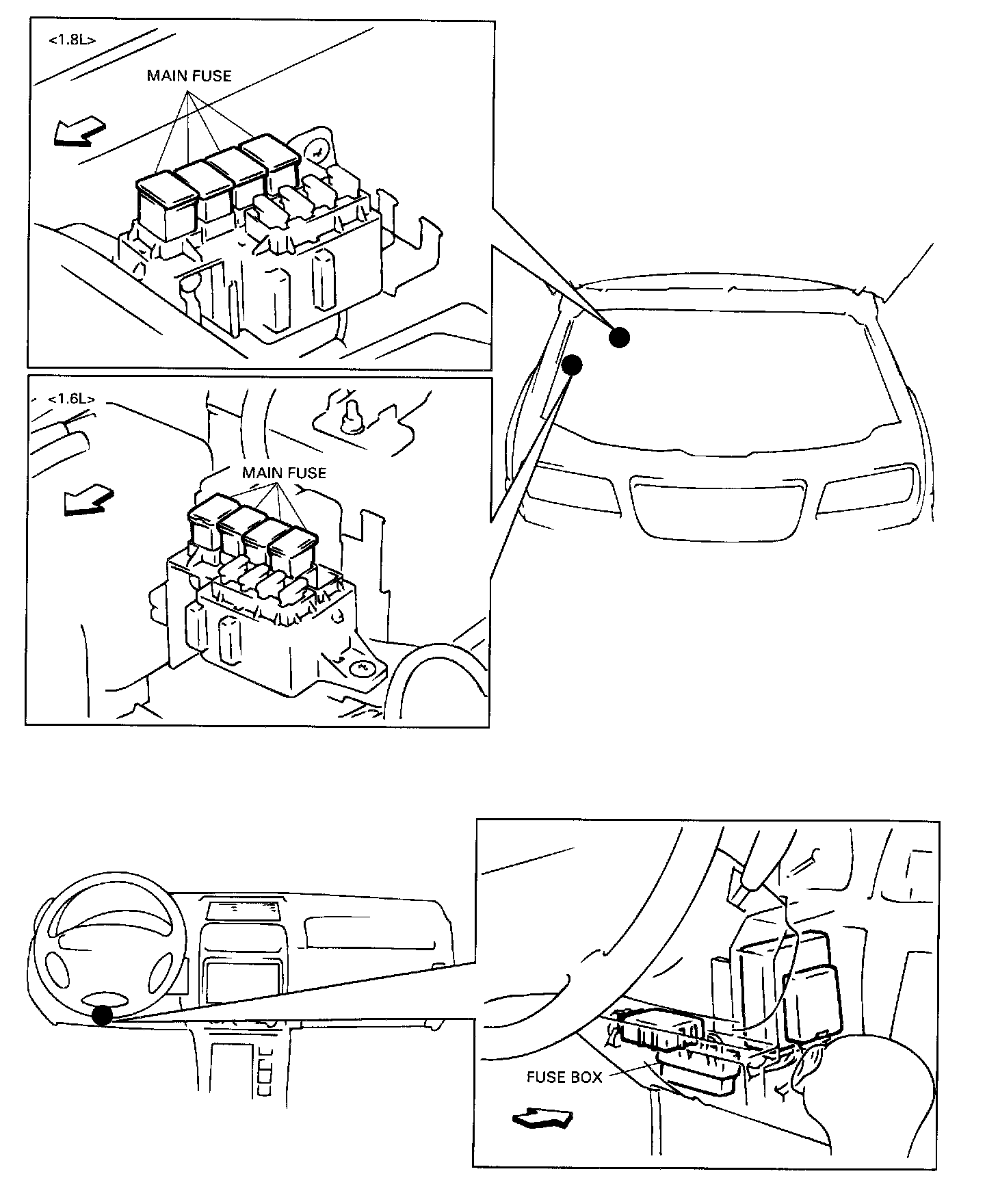 <1.8L>

MAIN FUSE

<1.6L>

MAIN FUSE

FUSE BOX