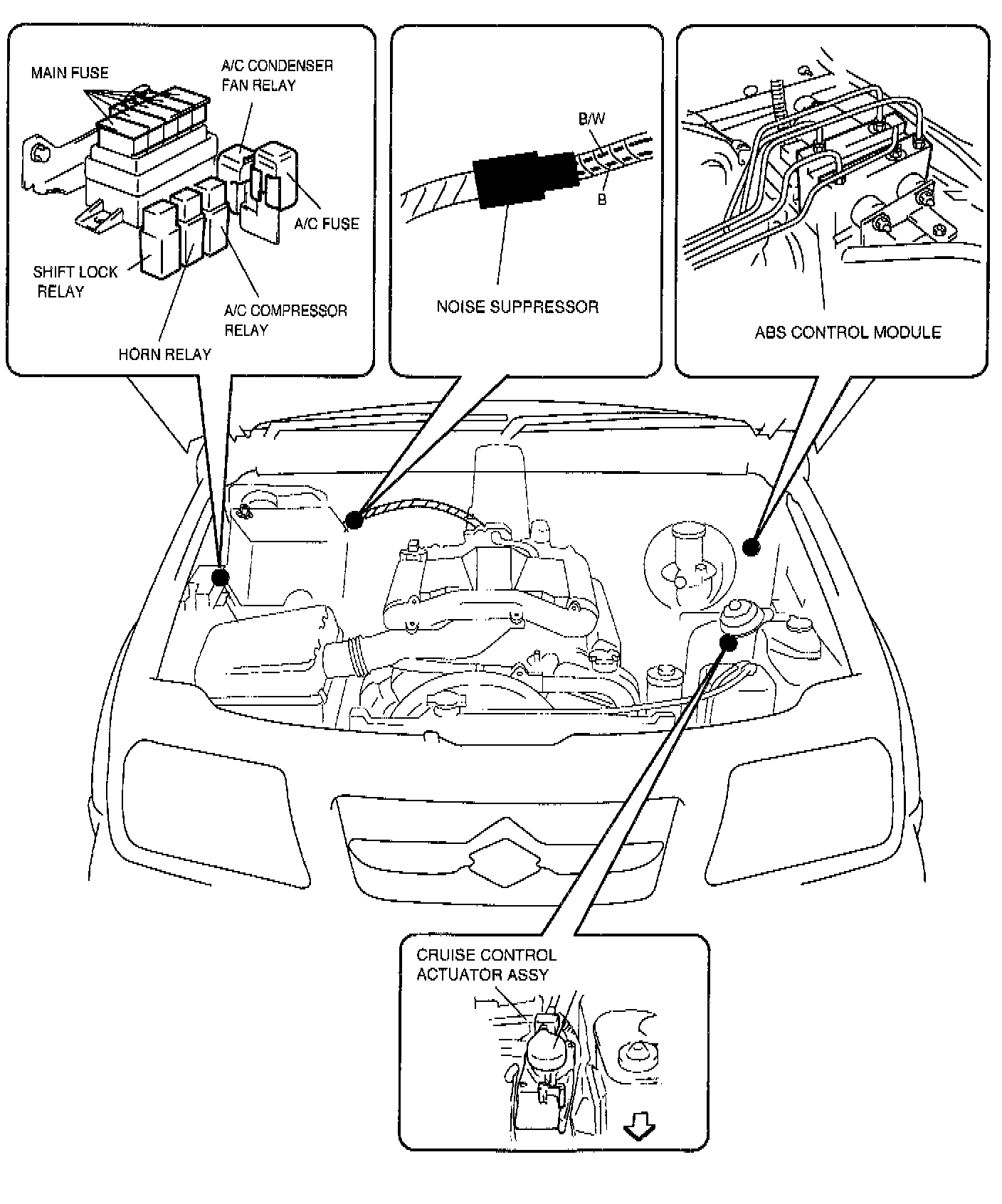 MAIN FUSE
A/C CONDENSER FAN RELAY
A/C FUSE
SHIFT LOCK RELAY
A/C COMPRESSOR RELAY
HORN RELAY

B/W
B
NOISE SUPPRESSOR

ABS CONTROL MODULE

CRUISE CONTROL ACTUATOR ASSY