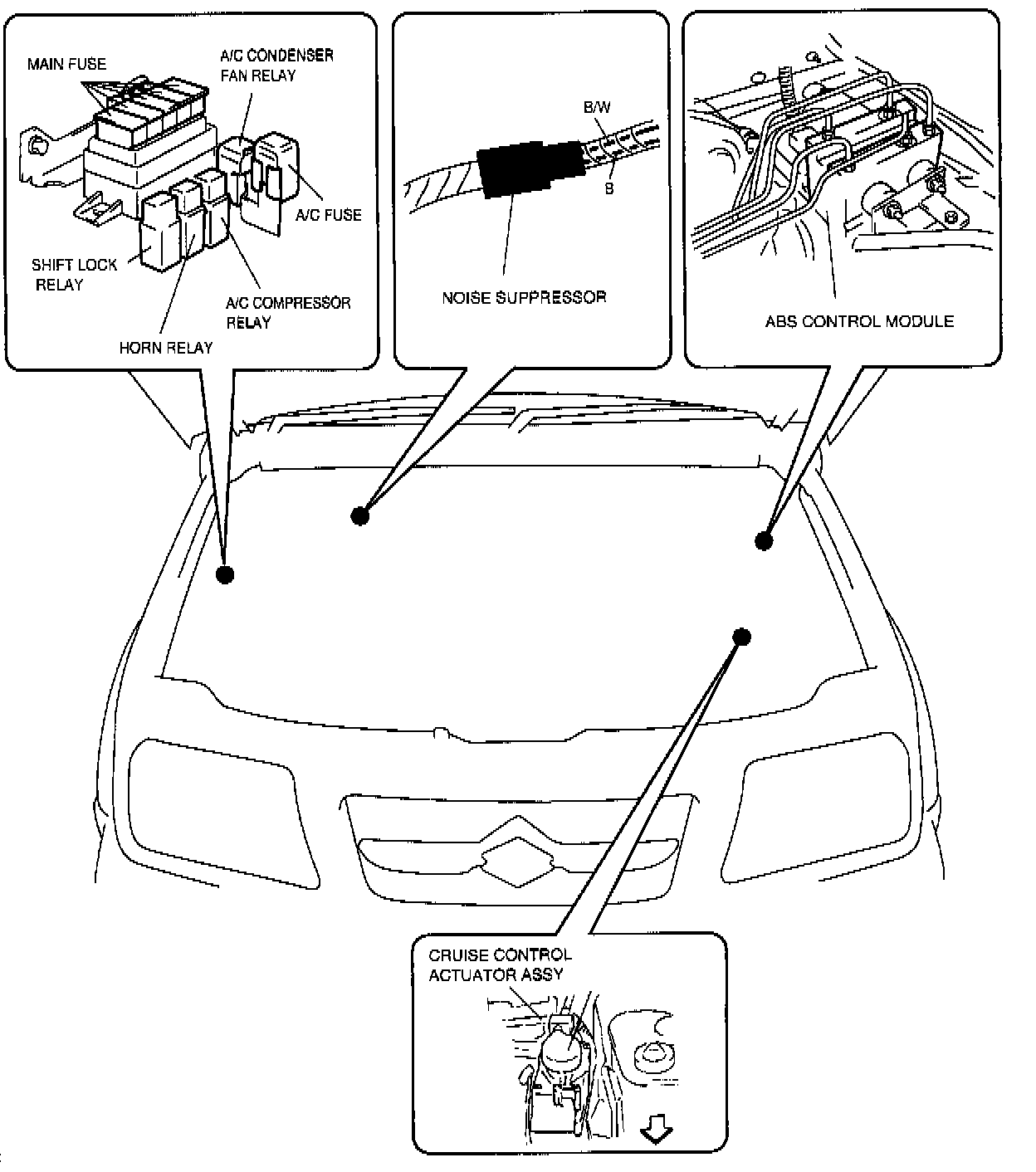 MAIN FUSE

A/C CONDENSER FAN RELAY

A/C FUSE

SHIFT LOCK RELAY

A/C COMPRESSOR RELAY

HORN RELAY

B/W

B

NOISE SUPPRESSOR

ABS CONTROL MODULE

CRUISE CONTROL ACTUATOR ASSY