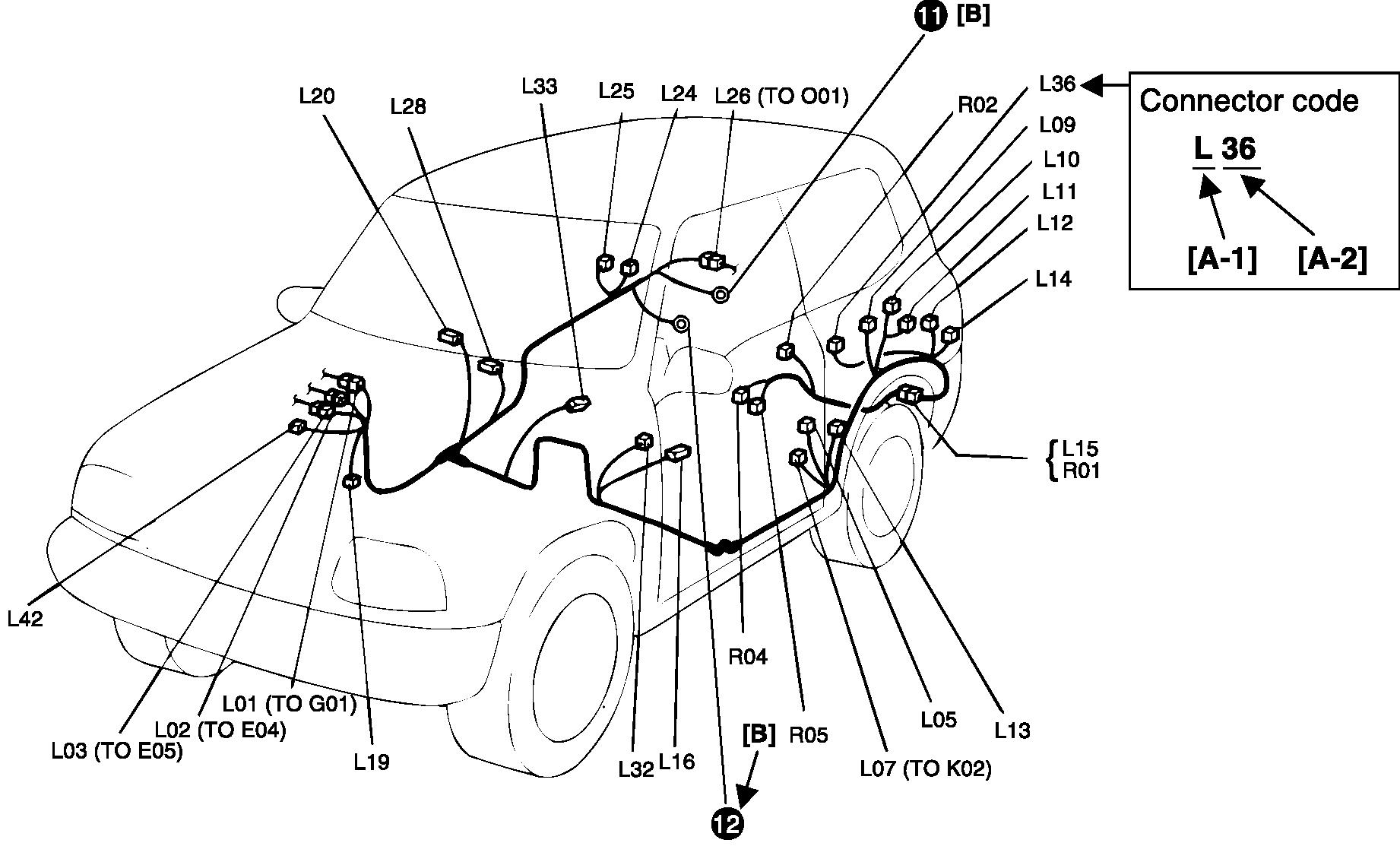 11 [B]

L20
L28
L33
L25
L24
L26 (TO O01)
R02
L36
L09
L10
L11
L12
L14

Connector code
L 36
[A-1] [A-2]

L15
R01

L42
L03 (TO E05)
L02 (TO E04)
L01 (TO G01)
L19
L32
L16
[B]
12
R04
R05
L07 (TO K02)
L05
L13