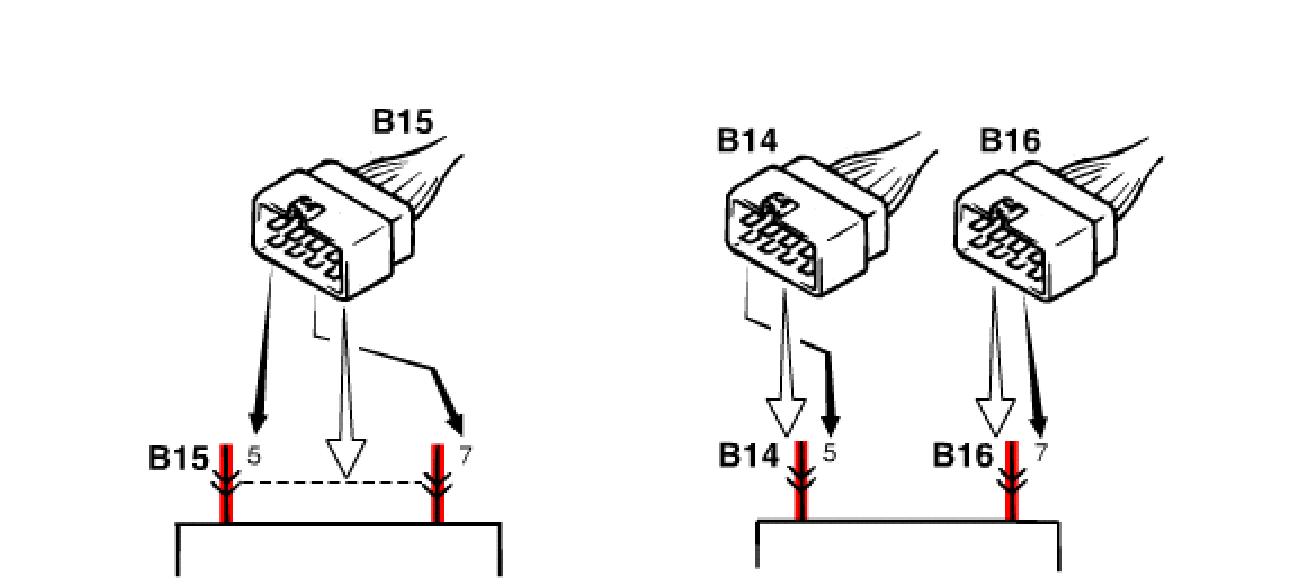 B15

B15 5 7

B14 B16

B14 5 B16 7