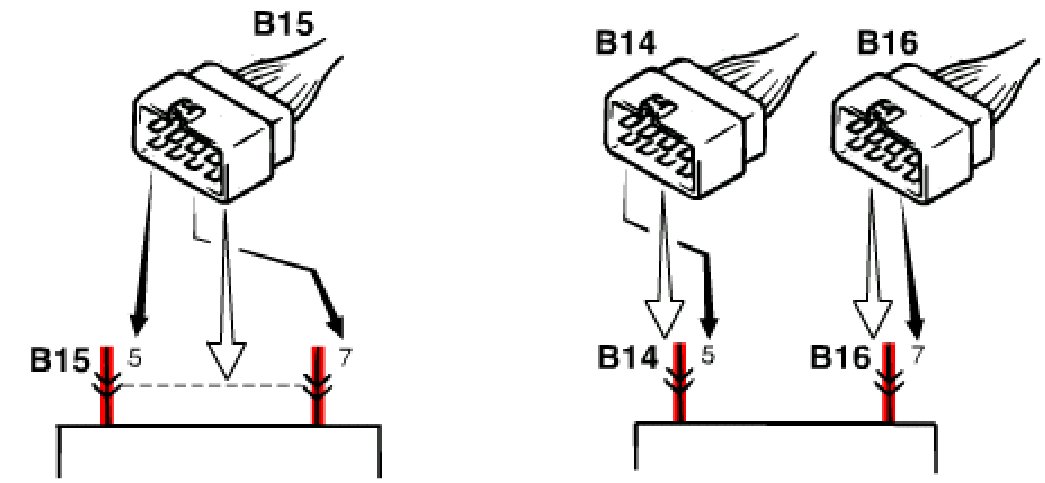 B15

B15 5

7

B14

B16

B14 5

B16 7