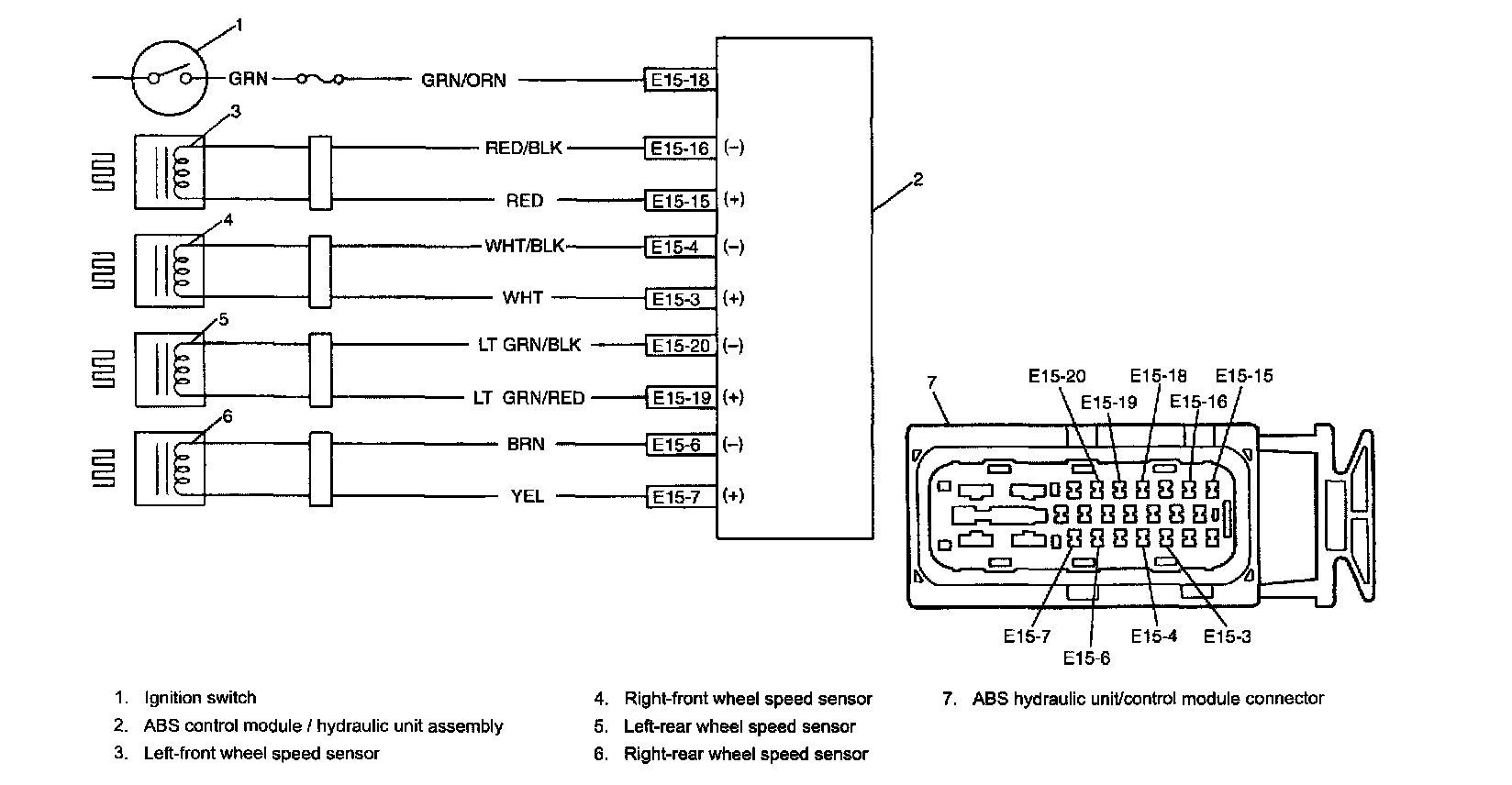 1
GRN
GRN/ORN
E15-18
3
RED/BLK
E15-16 (–)
RED
E15-15 (+)
2
4
WHT/BLK
E15-4 (–)
WHT
E15-3 (+)
5
LT GRN/BLK
E15-20 (–)
LT GRN/RED
E15-19 (+)
6
BRN
E15-6 (–)
YEL
E15-7 (+)

7
E15-20
E15-19
E15-18
E15-16
E15-15
E15-7
E15-6
E15-4
E15-3

1. Ignition switch
2. ABS control module / hydraulic unit assembly
3. Left-front wheel speed sensor
4. Right-front wheel speed sensor
5. Left-rear wheel speed sensor
6. Right-rear wheel speed sensor
7. ABS hydraulic unit/control module connector