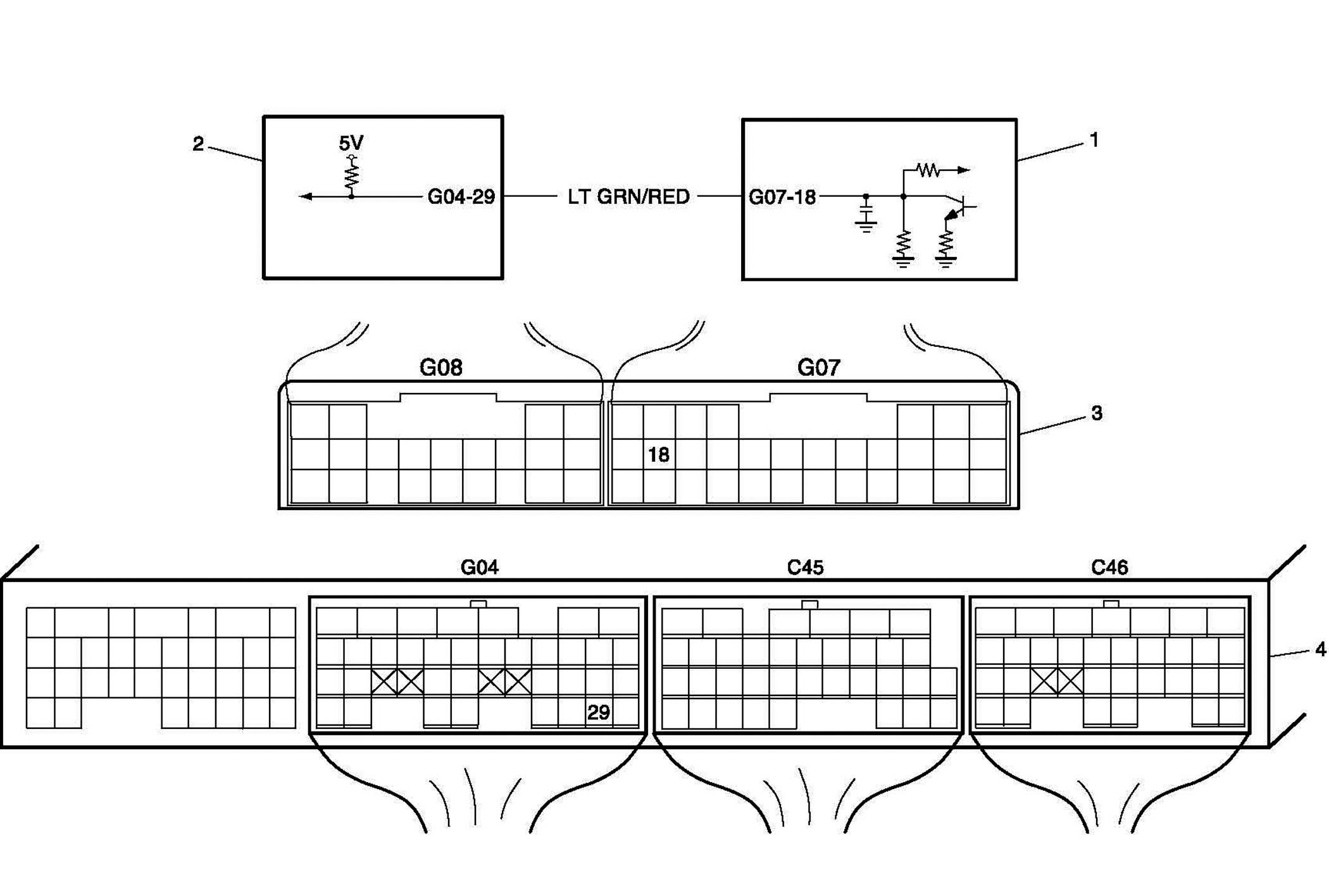 2
5V
G04-29
LT GRN/RED
G07-18
1
G08
G07
18
3
G04
C45
C46
29
4