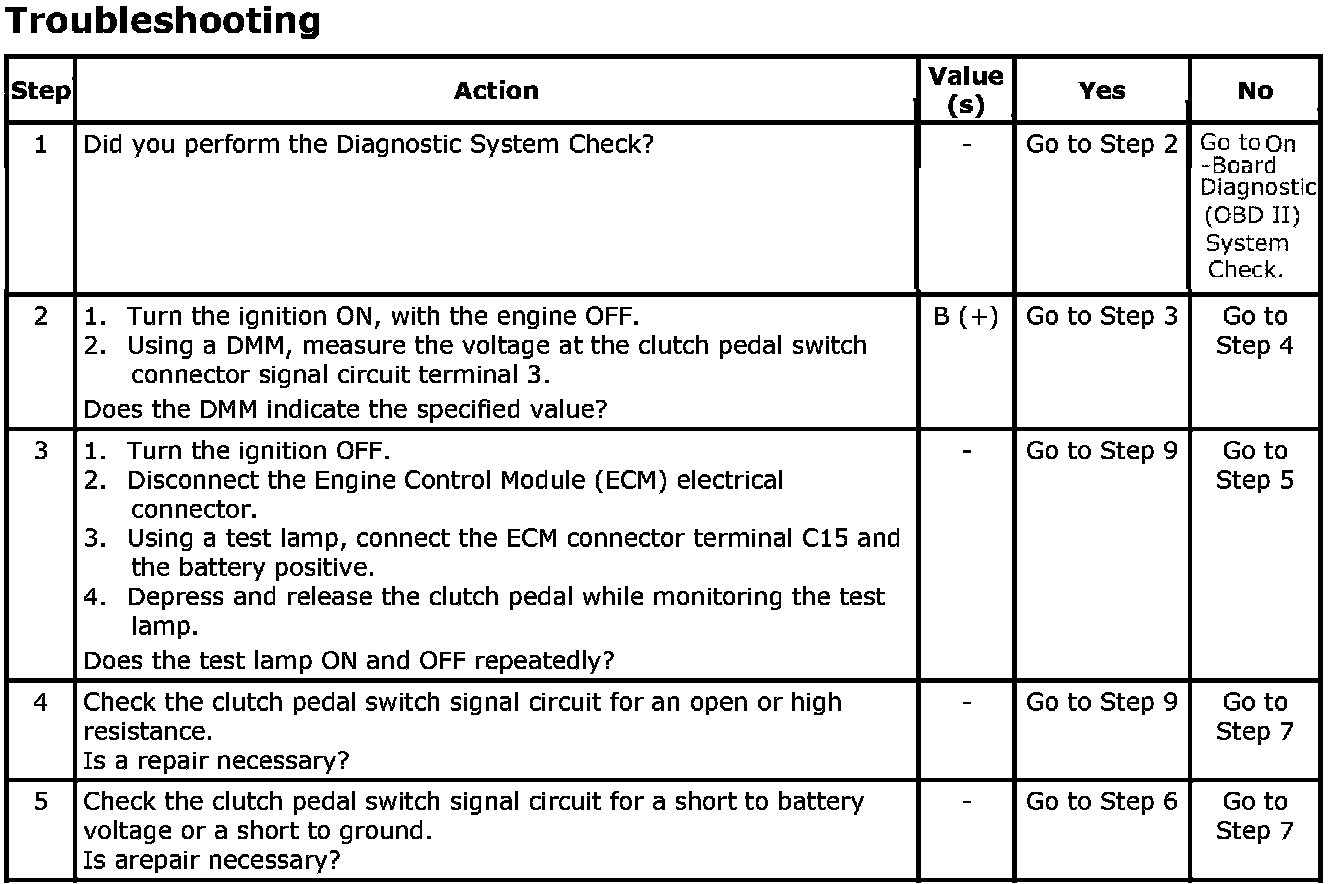 Troubleshooting

| Step | Action | Value (s) | Yes | No |
|---|---|---|---|---|
| 1 | Did you perform the Diagnostic System Check? | - | Go to Step 2 | Go to On -Board Diagnostic (OBD II) System Check. |
| 2 | 1. Turn the ignition ON, with the engine OFF. 2. Using a DMM, measure the voltage at the clutch pedal switch connector signal circuit terminal 3. Does the DMM indicate the specified value? | B (+) | Go to Step 3 | Go to Step 4 |
| 3 | 1. Turn the ignition OFF. 2. Disconnect the Engine Control Module (ECM) electrical connector. 3. Using a test lamp, connect the ECM connector terminal C15 and the battery positive. 4. Depress and release the clutch pedal while monitoring the test lamp. Does the test lamp ON and OFF repeatedly? | - | Go to Step 9 | Go to Step 5 |
| 4 | Check the clutch pedal switch signal circuit for an open or high resistance. Is a repair necessary? | - | Go to Step 9 | Go to Step 7 |
| 5 | Check the clutch pedal switch signal circuit for a short to battery voltage or a short to ground. Is arepair necessary? | - | Go to Step 6 | Go to Step 7 |