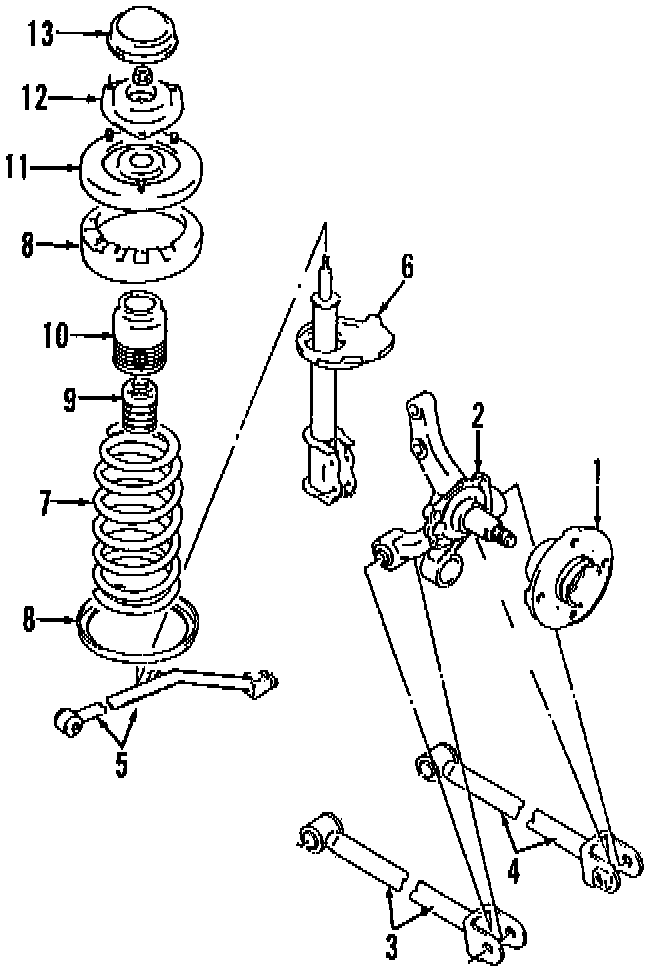 13
12
11
8
10
9
7
8
5
6
2
1
4
3