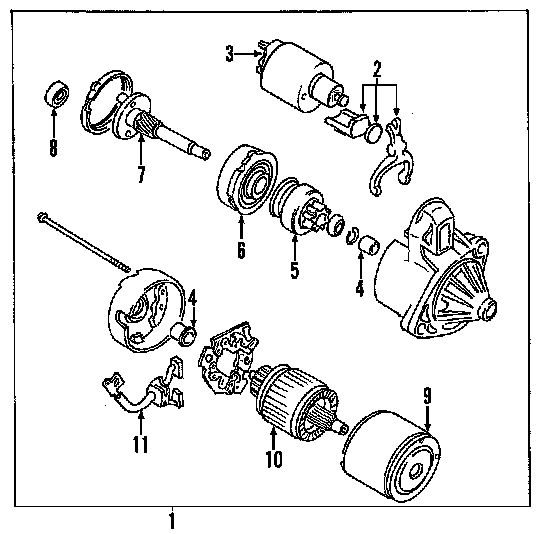 3
2
8
7
6
5
4
4
9
11
10
1