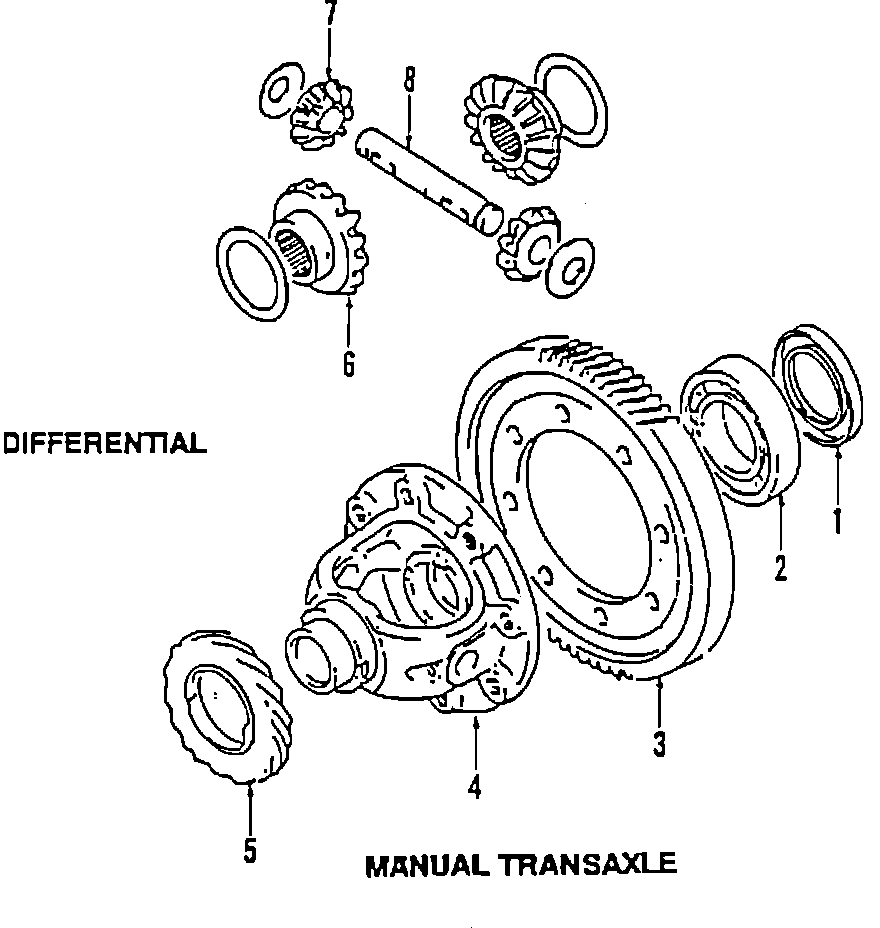 7
8
6
DIFFERENTIAL
1
2
3
4
5
MANUAL TRANSAXLE