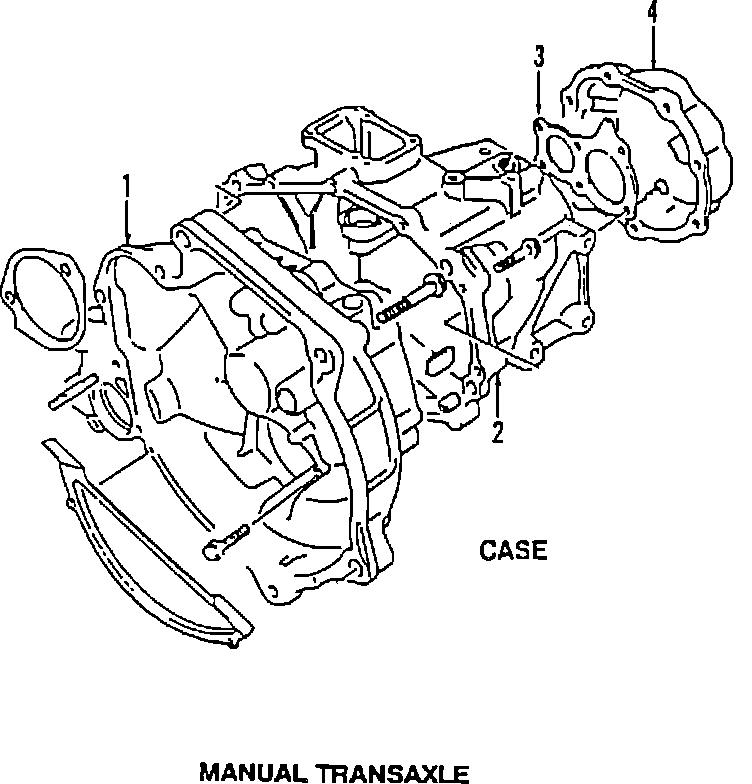 4
3
1
2
CASE
MANUAL TRANSAXLE