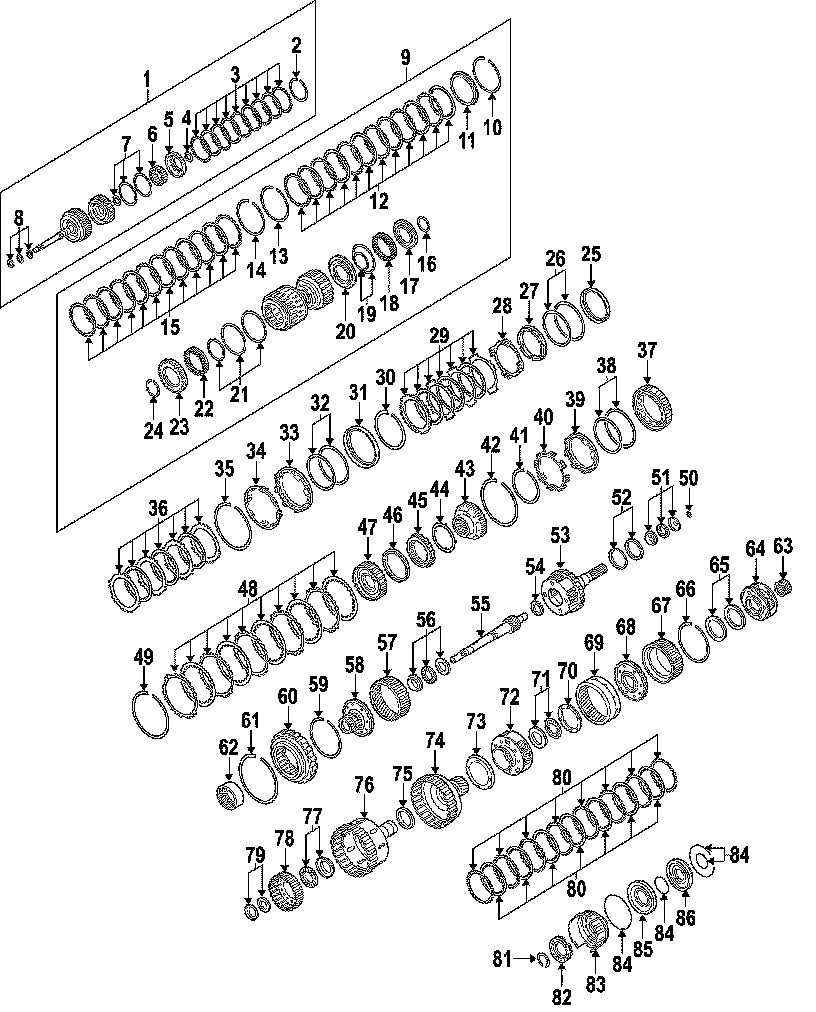 1
2
3
4
5
6
7
8
9
10
11
12
13
14
15
16
17
18
19
20
21
22
23
24
25
26
27
28
29
30
31
32
33
34
35
36
37
38
39
40
41
42
43
44
45
46
47
48
49
50
51
52
53
54
55
56
57
58
59
60
61
62
63
64
65
66
67
68
69
70
71
72
73
74
75
76
77
78
79
80
80
81
82
83
84
84
84
85
86