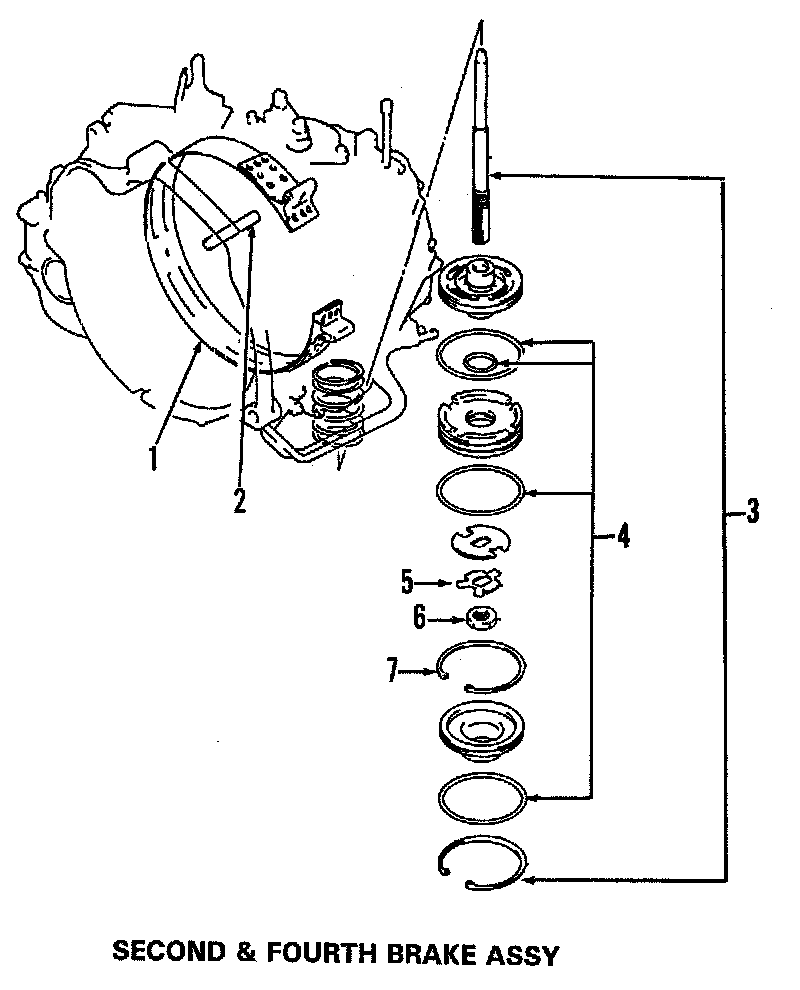 1
2
3
4
5
6
7

SECOND & FOURTH BRAKE ASSY