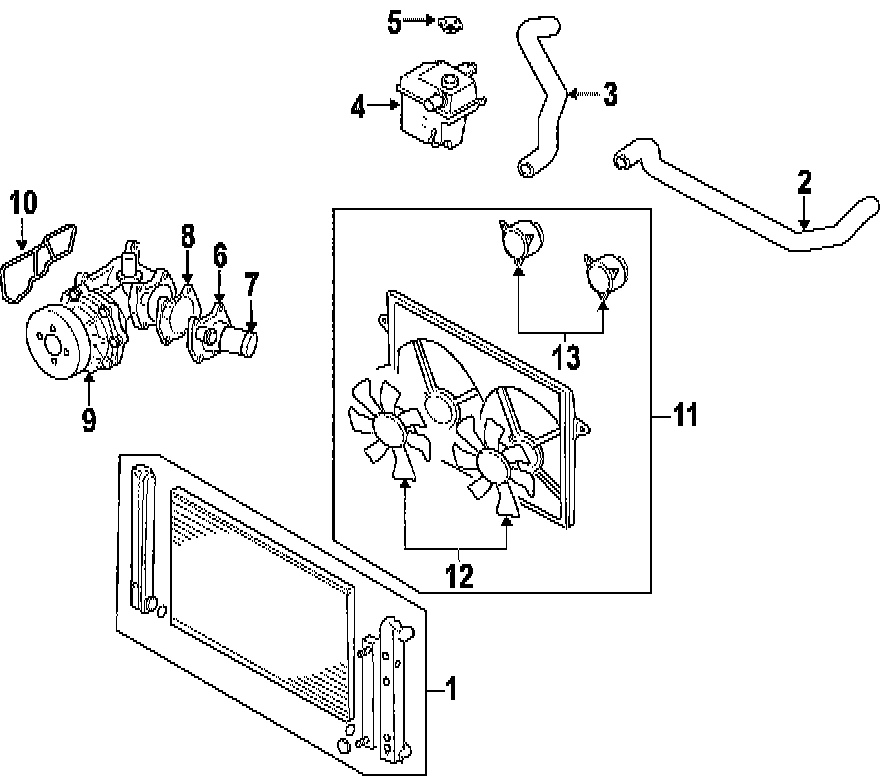 5
4
3
2
10
8
6
7
9
13
11
12
1