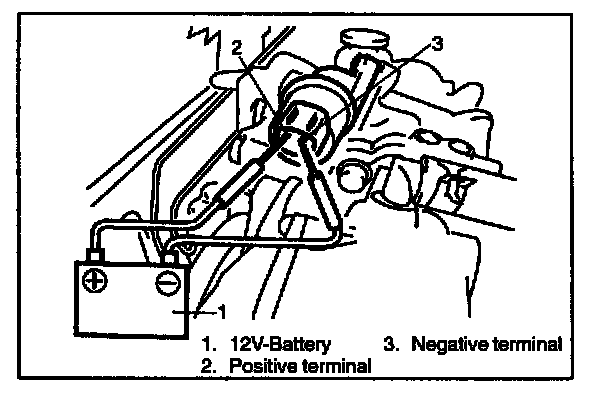 2
3
1
1. 12V-Battery
2. Positive terminal
3. Negative terminal