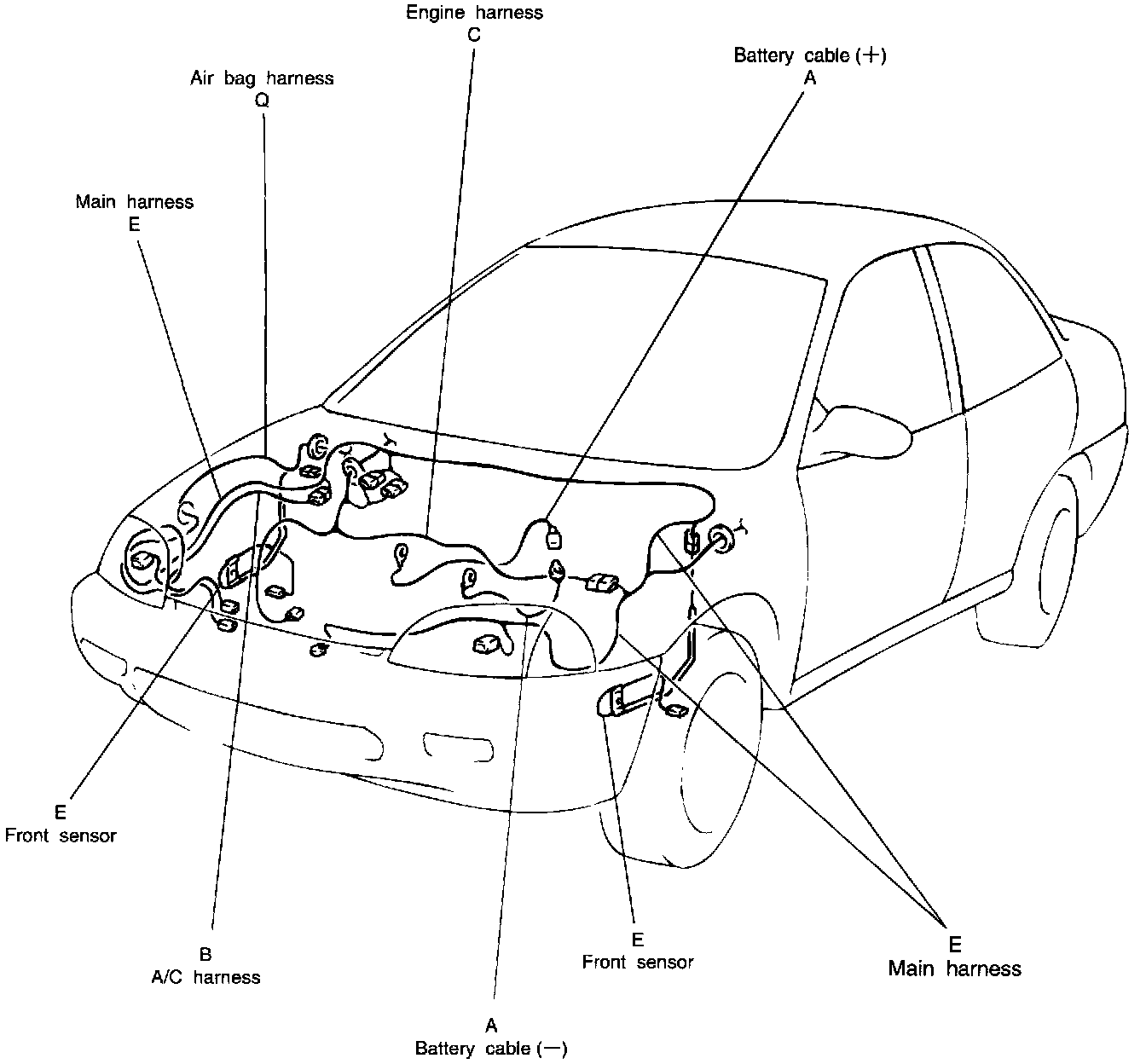 Engine harness
C

Battery cable (+)
A

Air bag harness
Q

Main harness
E

E
Front sensor

B
A/C harness

A
Battery cable (−)

E
Front sensor

E
Main harness