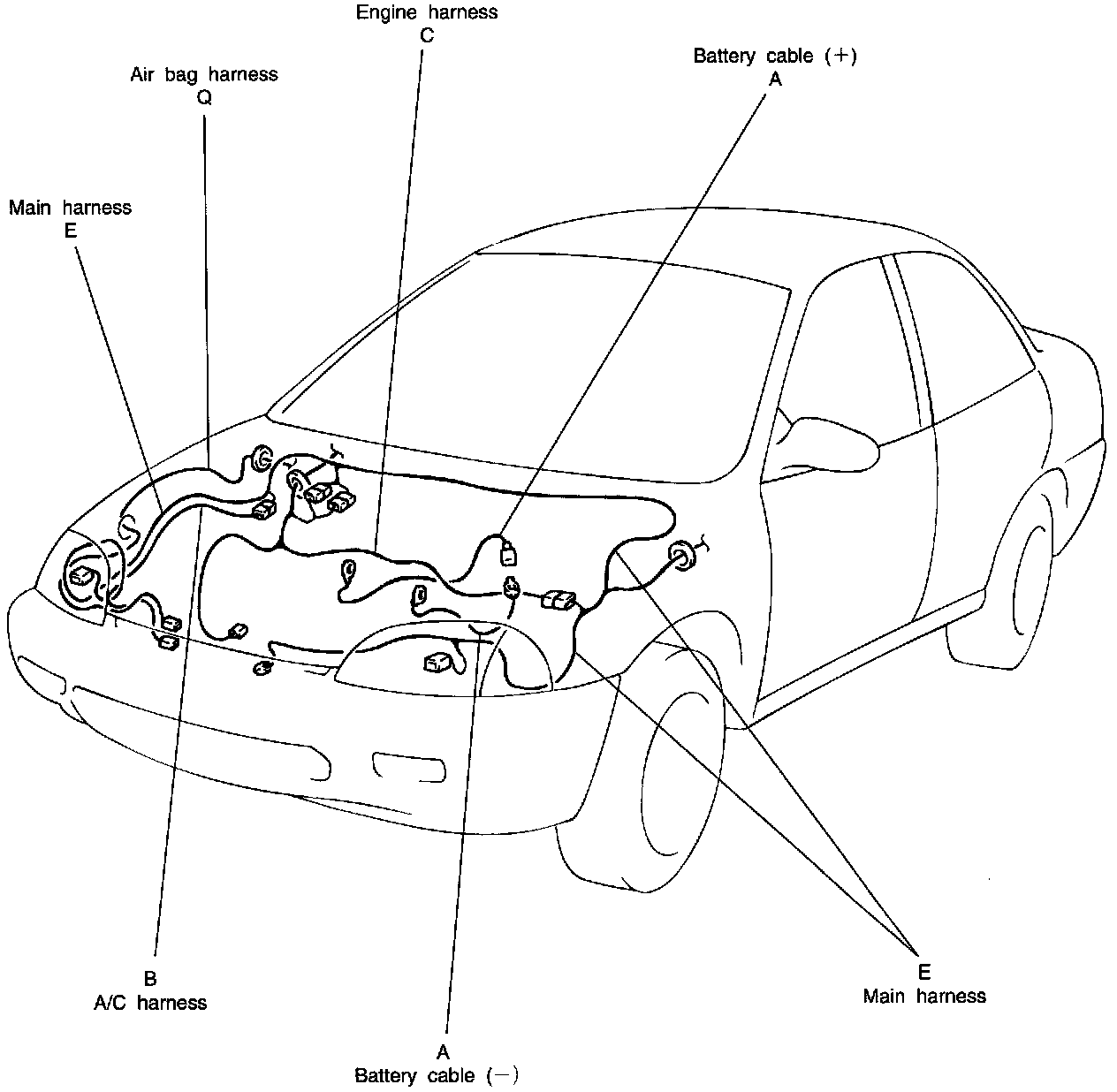 Engine harness
C

Battery cable (+)
A

Air bag harness
Q

Main harness
E

B
A/C harness

A
Battery cable (−)

E
Main harness