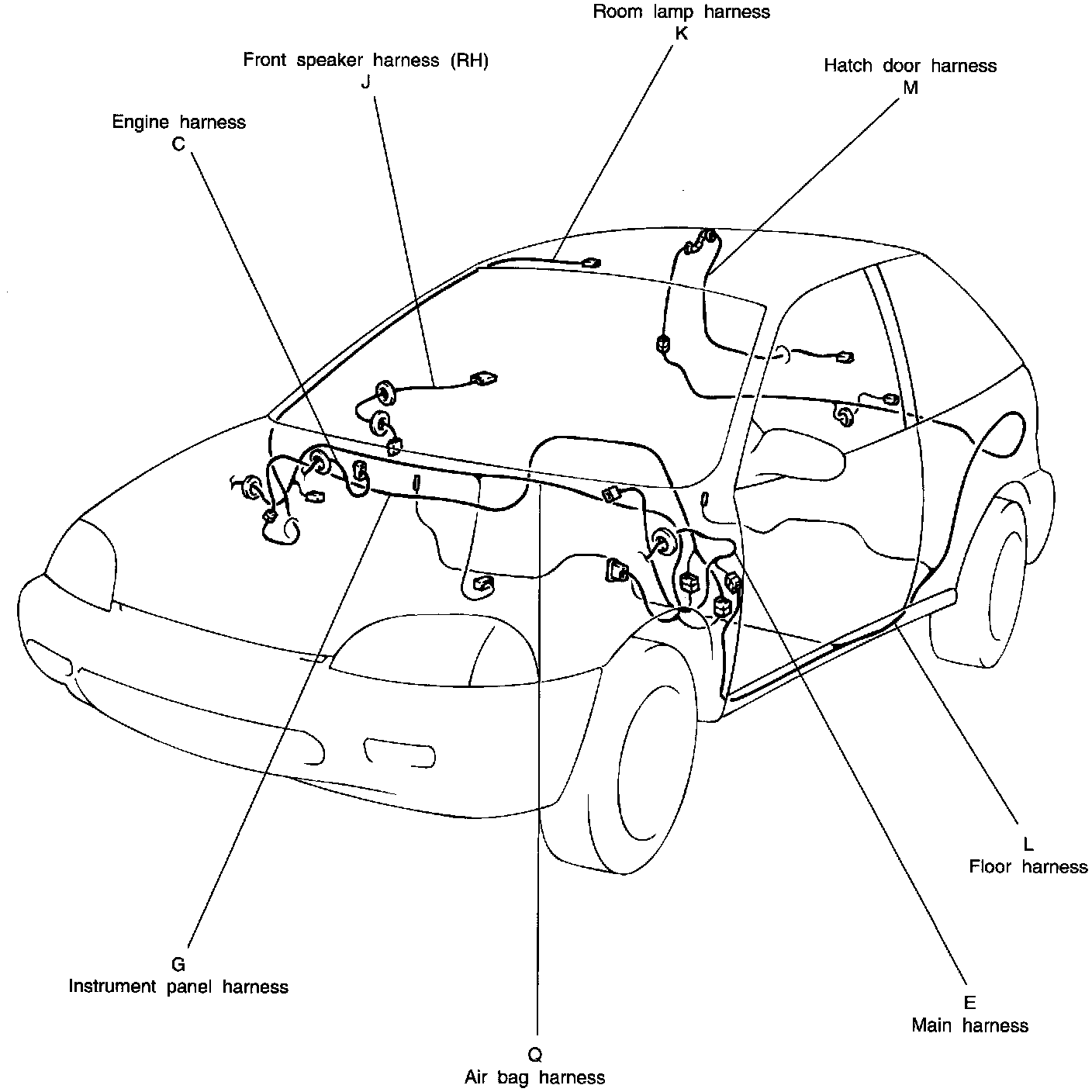 Room lamp harness
K

Front speaker harness (RH)
J

Hatch door harness
M

Engine harness
C

L
Floor harness

G
Instrument panel harness

E
Main harness

Q
Air bag harness