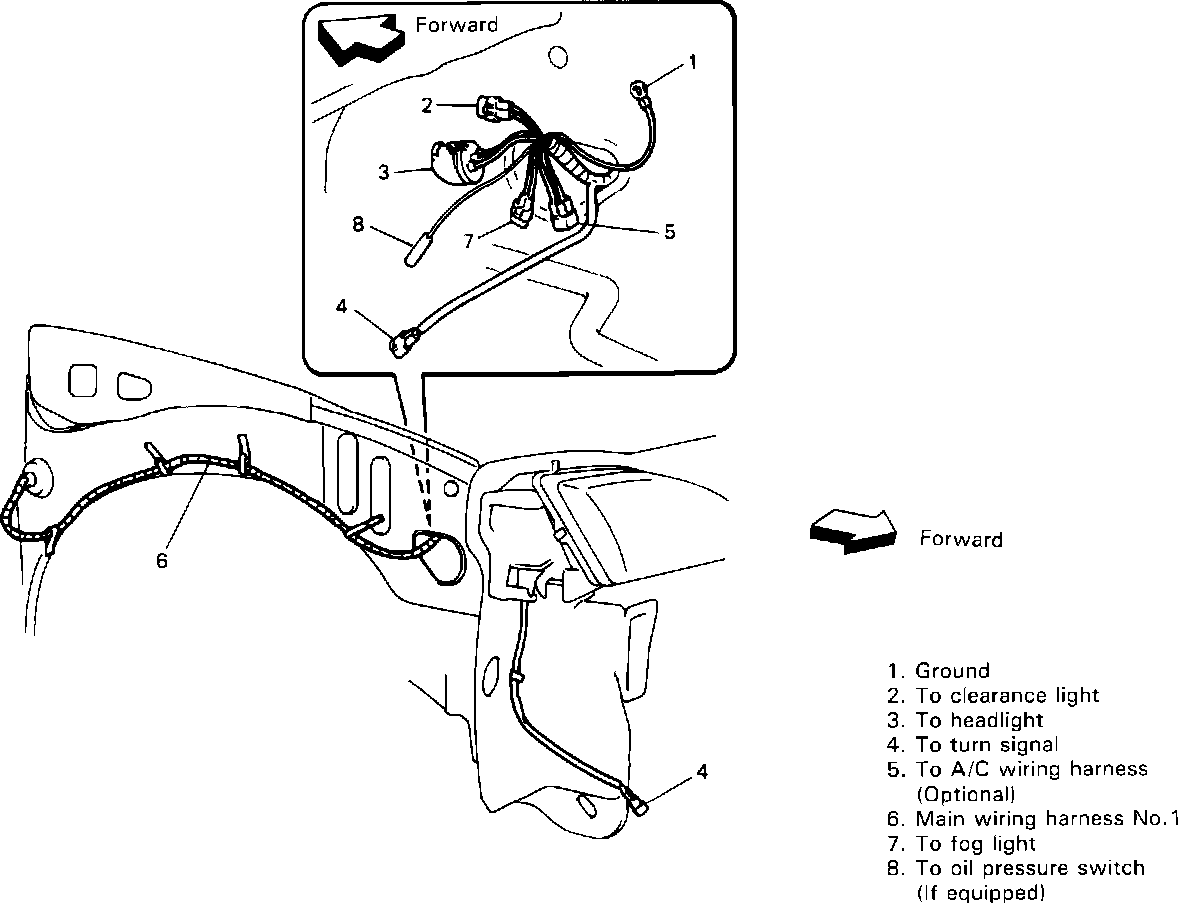 Forward

1
2
3
8
7
5
4
6
Forward
4

1. Ground
2. To clearance light
3. To headlight
4. To turn signal
5. To A/C wiring harness (Optional)
6. Main wiring harness No.1
7. To fog light
8. To oil pressure switch (If equipped)