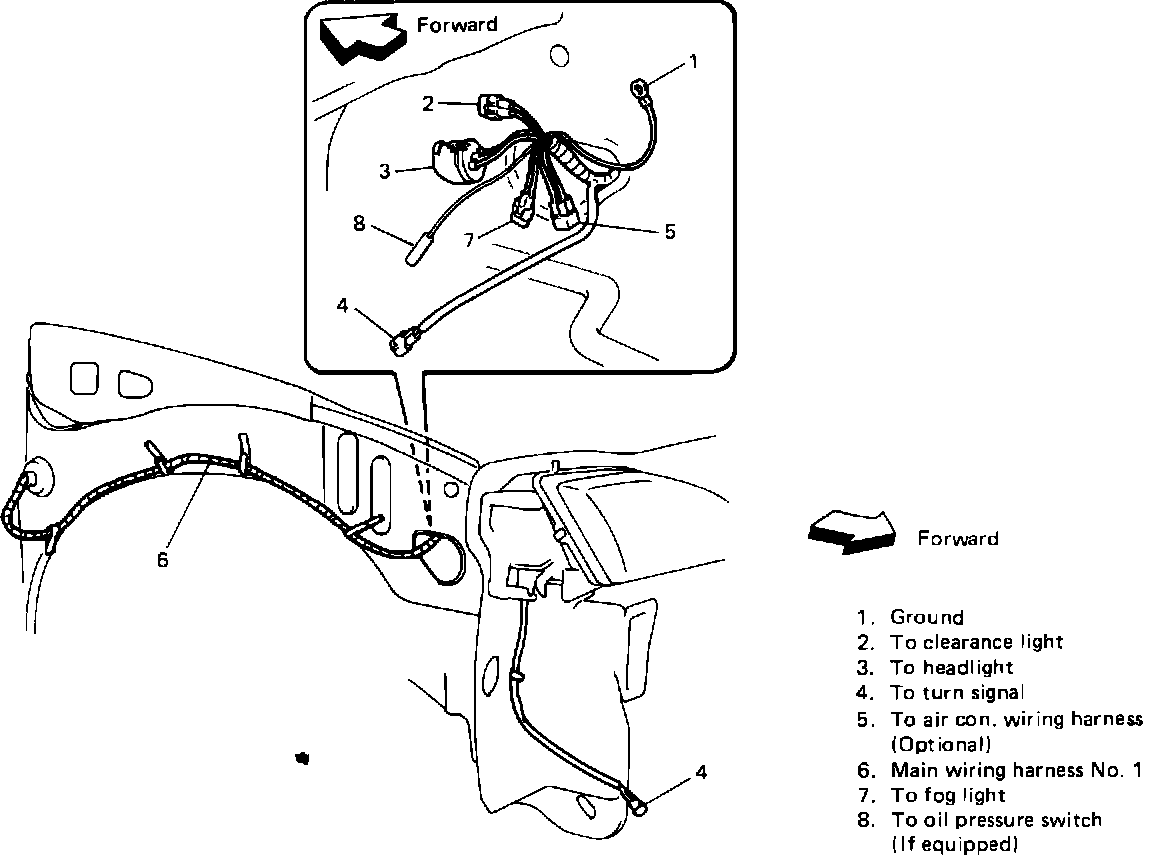 Forward

1
2
3
8
7
5
4

6

4

Forward

1. Ground
2. To clearance light
3. To headlight
4. To turn signal
5. To air con. wiring harness (Optional)
6. Main wiring harness No. 1
7. To fog light
8. To oil pressure switch (If equipped)