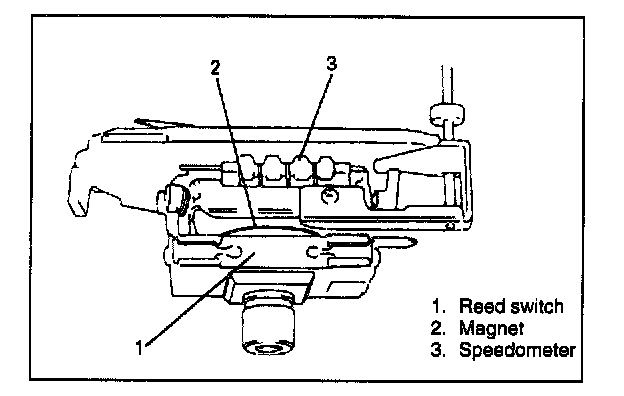 2
3
1
1. Reed switch
2. Magnet
3. Speedometer