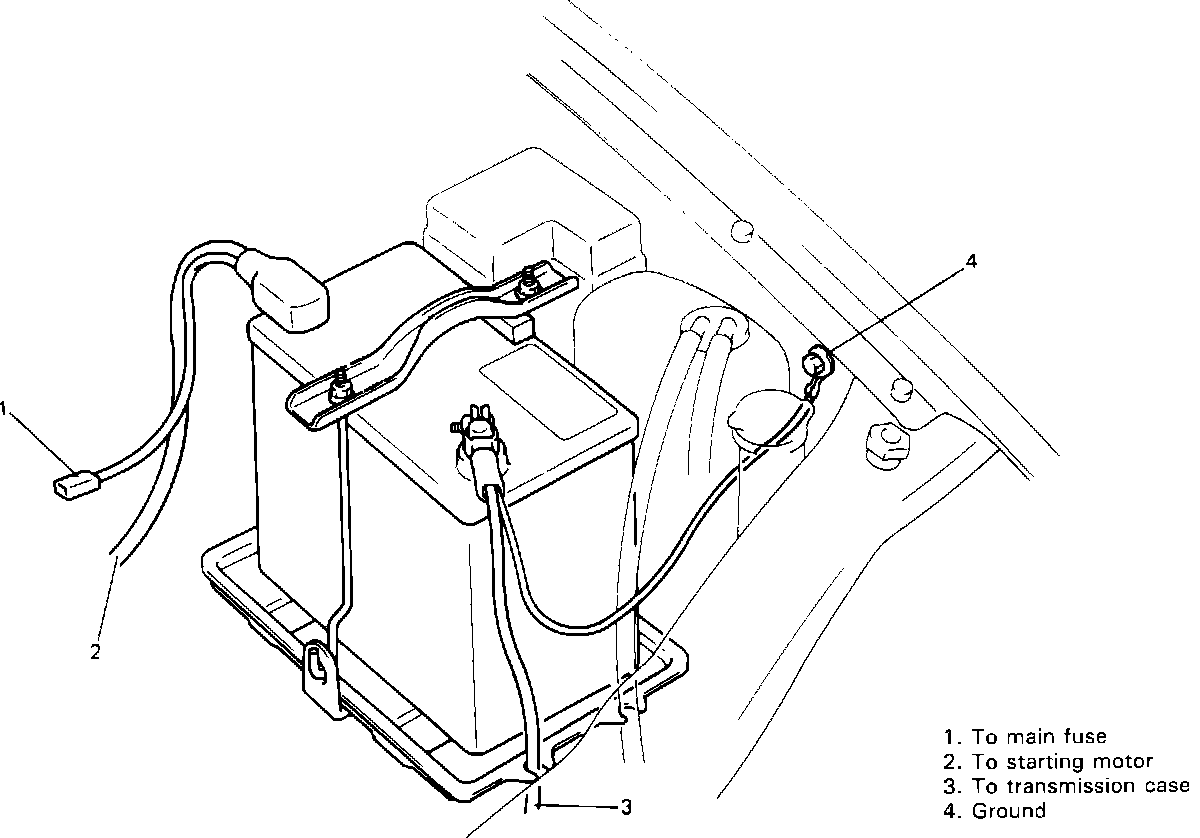 4

1

2

3

1. To main fuse
2. To starting motor
3. To transmission case
4. Ground