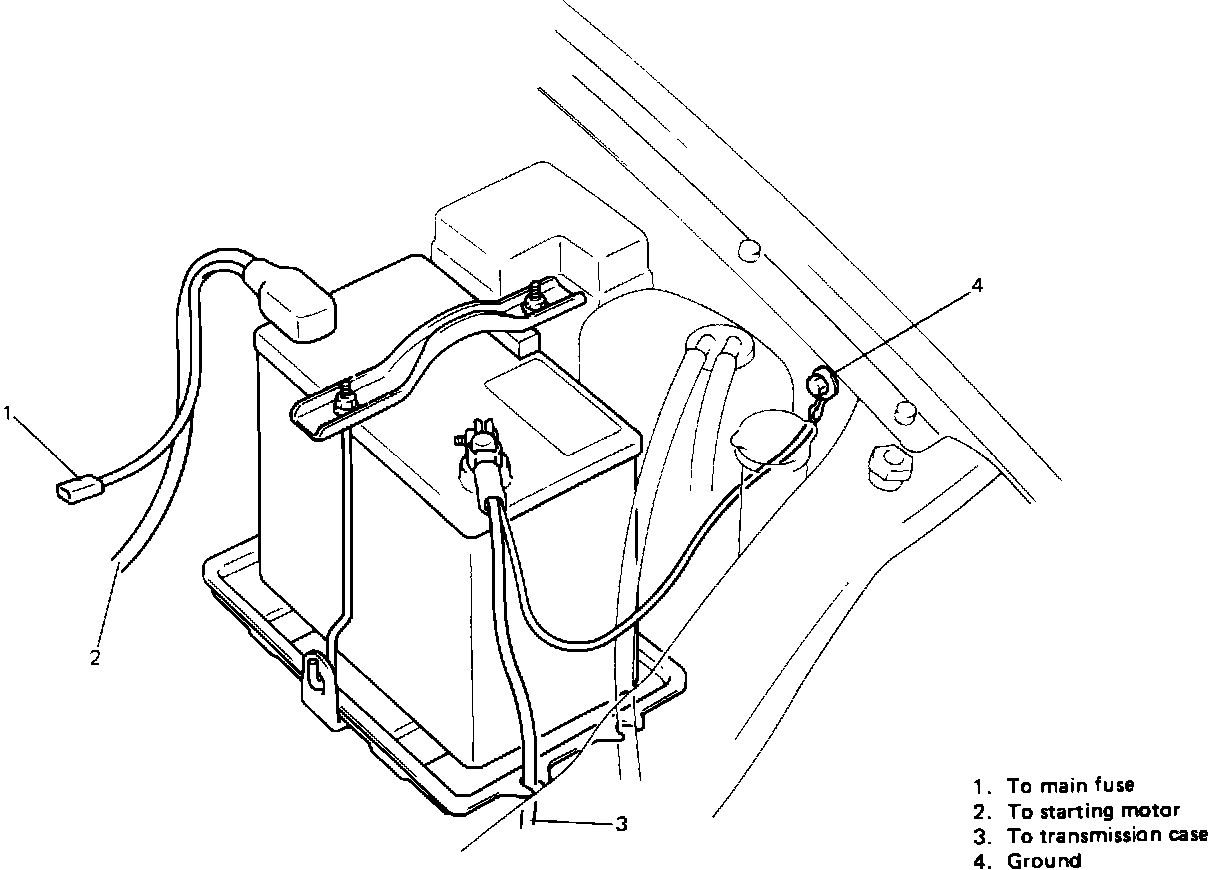 4

1

2

3

1. To main fuse
2. To starting motor
3. To transmission case
4. Ground