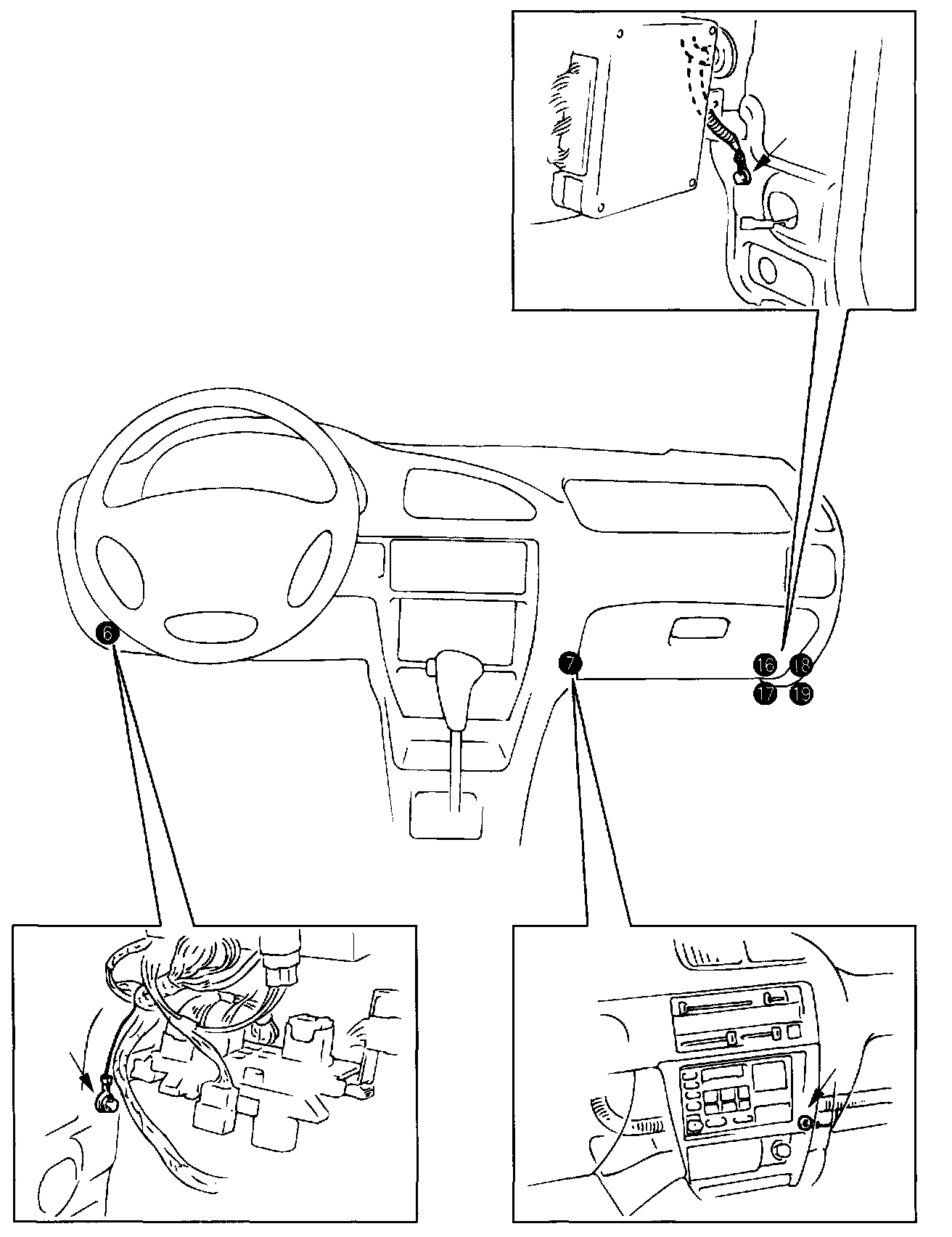 6
7
16
18
17
19