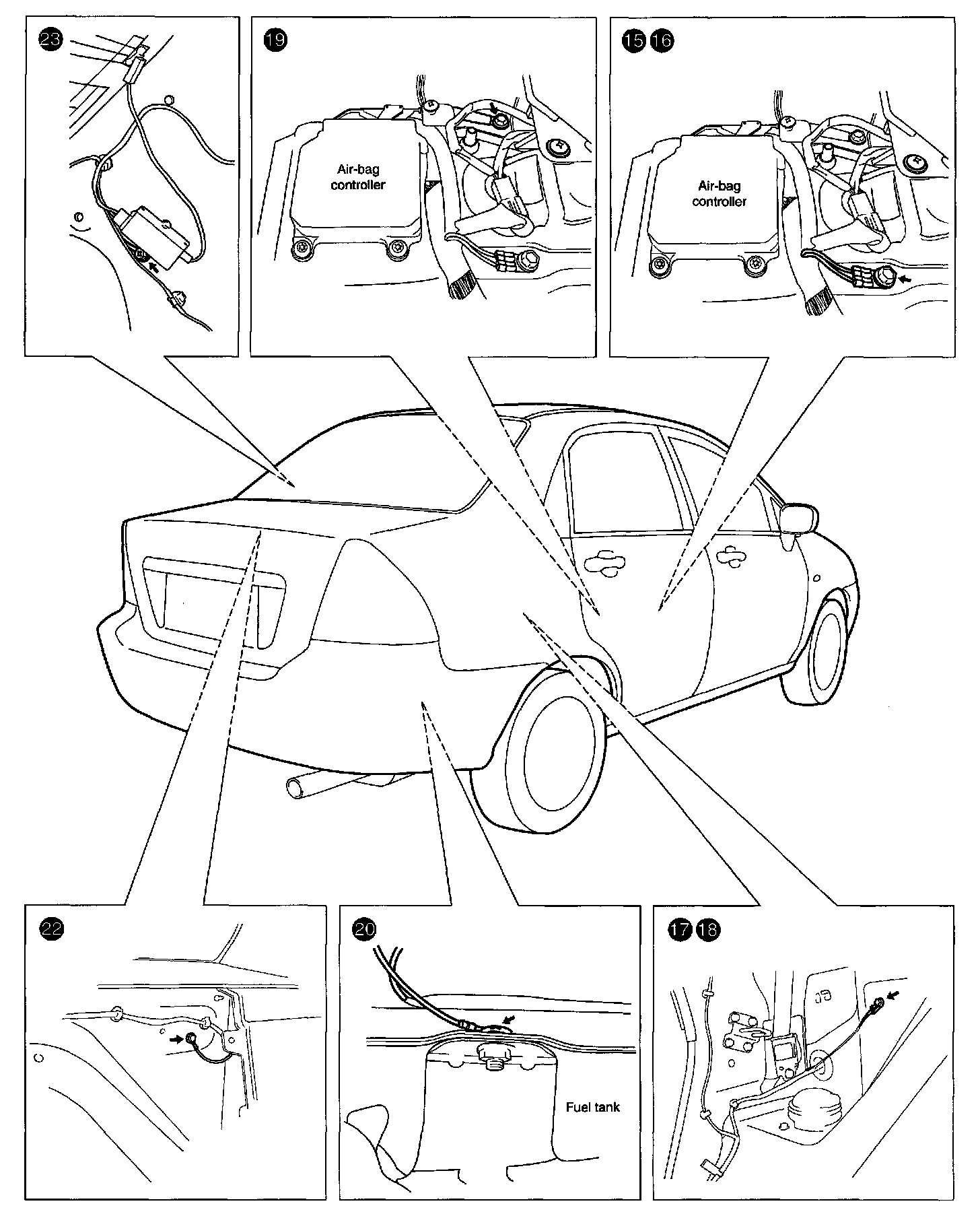 23

19

Air-bag controller

15 16

Air-bag controller

22

20

Fuel tank

17 18