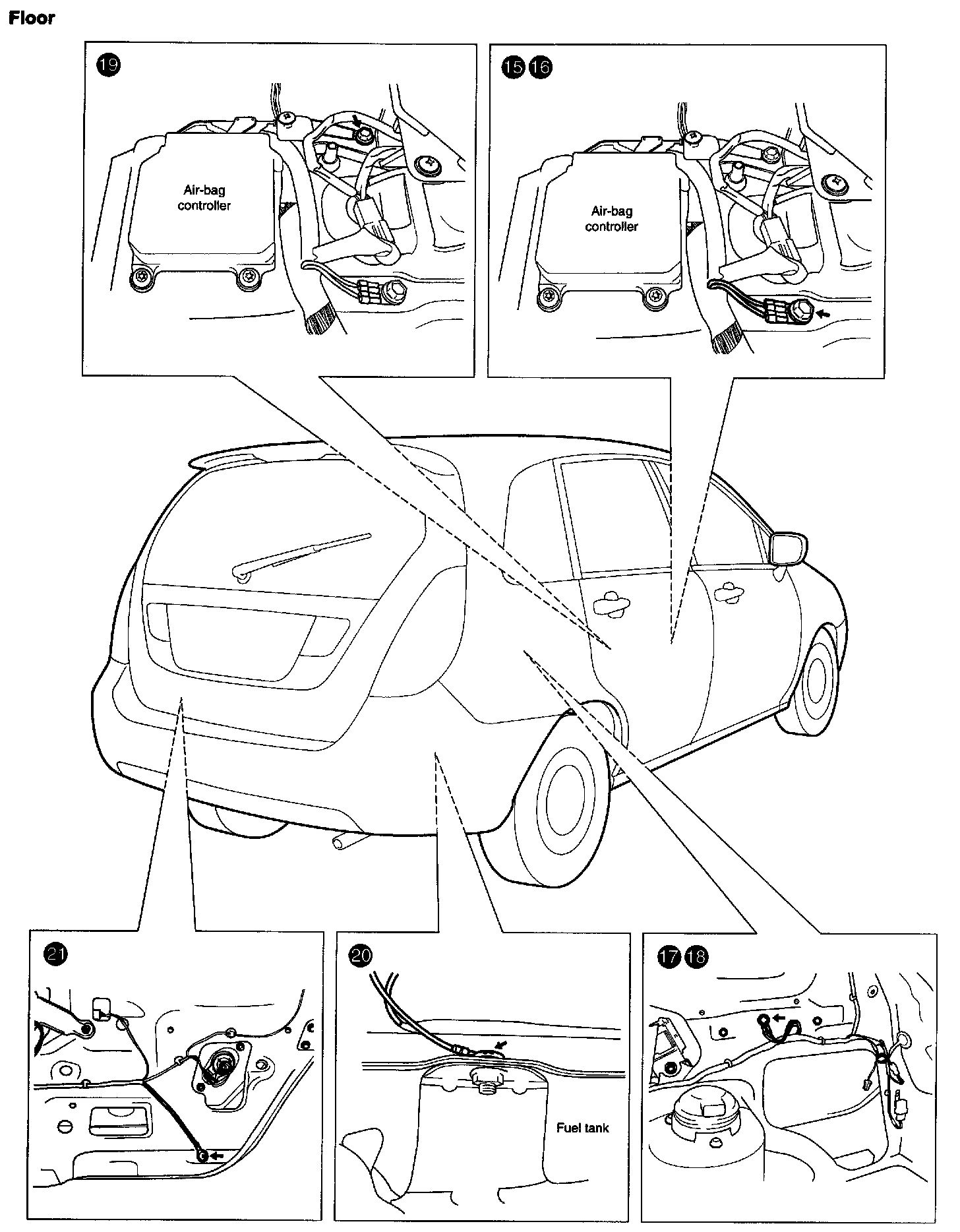 Floor

19

Air-bag controller

15 16

Air-bag controller

21

20

Fuel tank

17 18