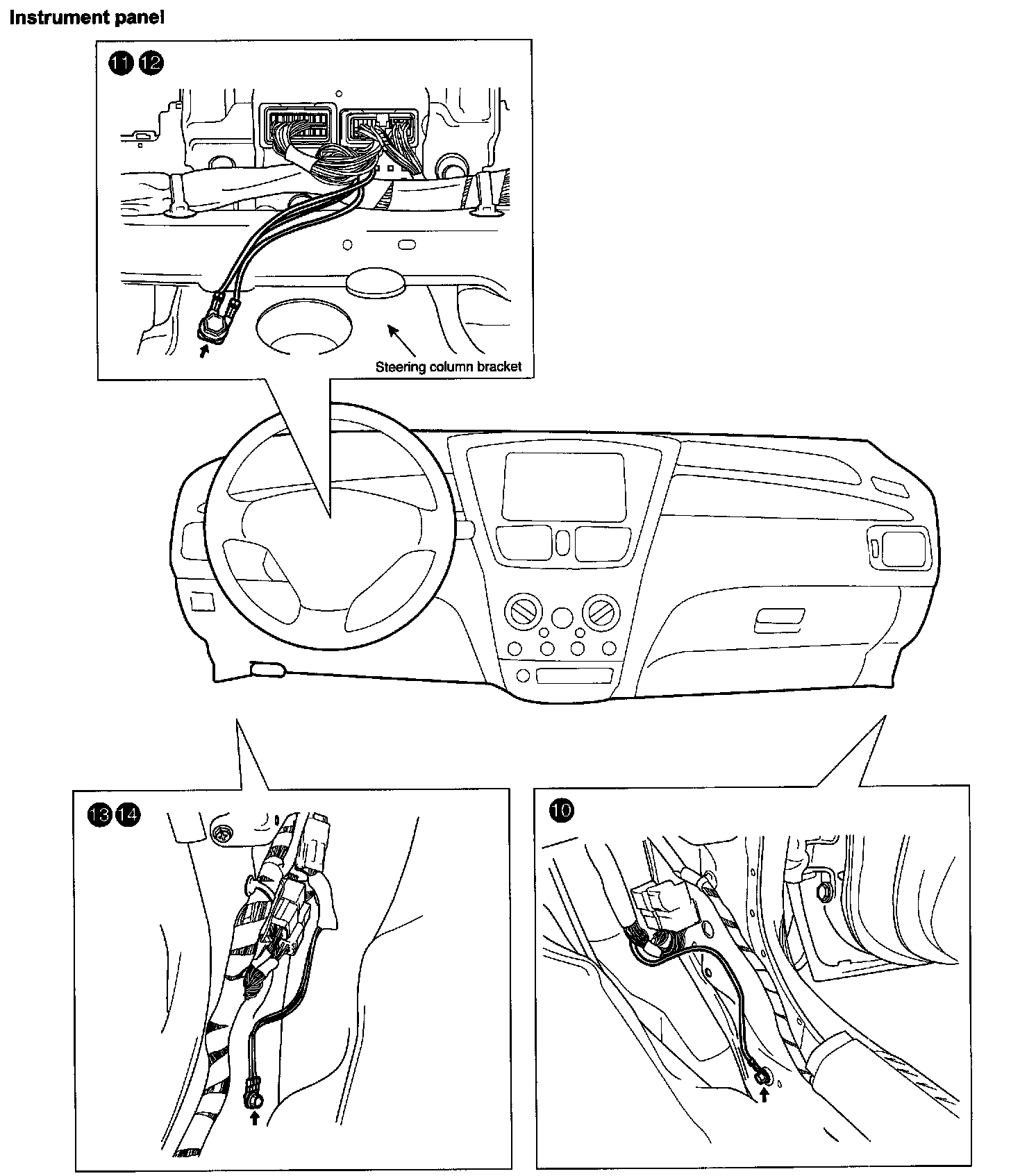 Instrument panel

11 12

Steering column bracket

13 14

10