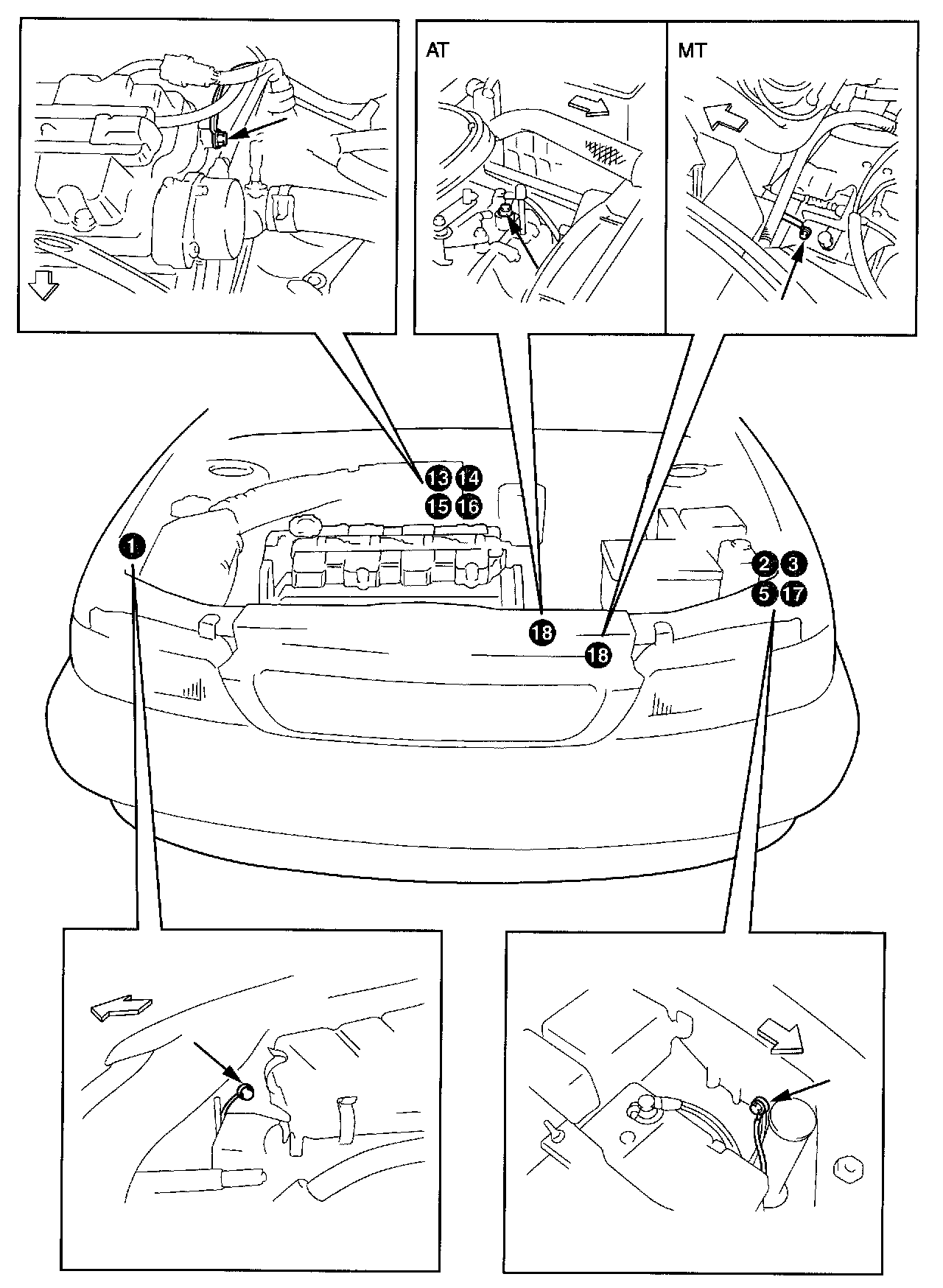 AT

MT

13 14
15 16

1

2 3
5 17

18

18