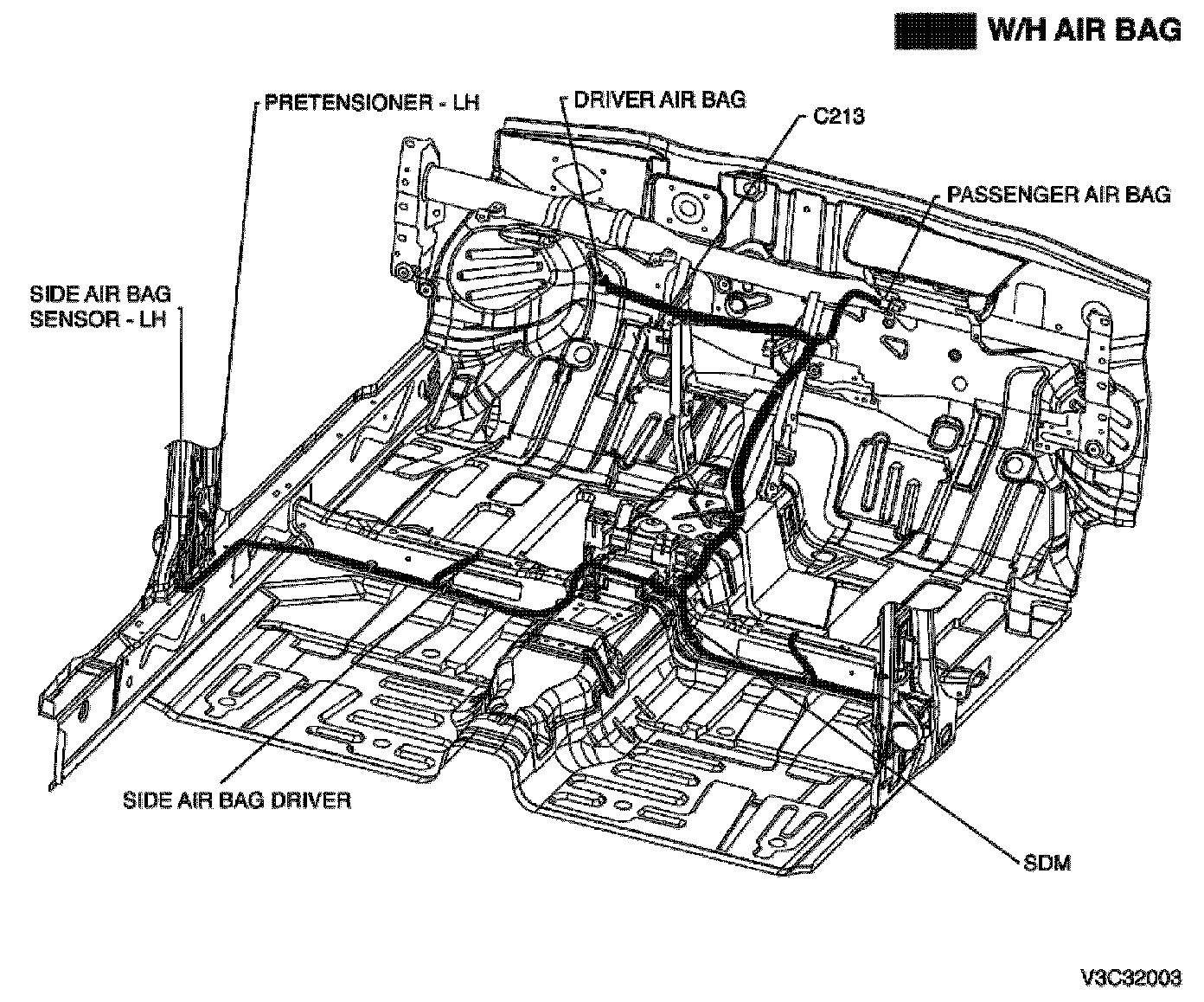 W/H AIR BAG

PRETENSIONER - LH

DRIVER AIR BAG

C213

PASSENGER AIR BAG

SIDE AIR BAG SENSOR - LH

SIDE AIR BAG DRIVER

SDM

V3C32003