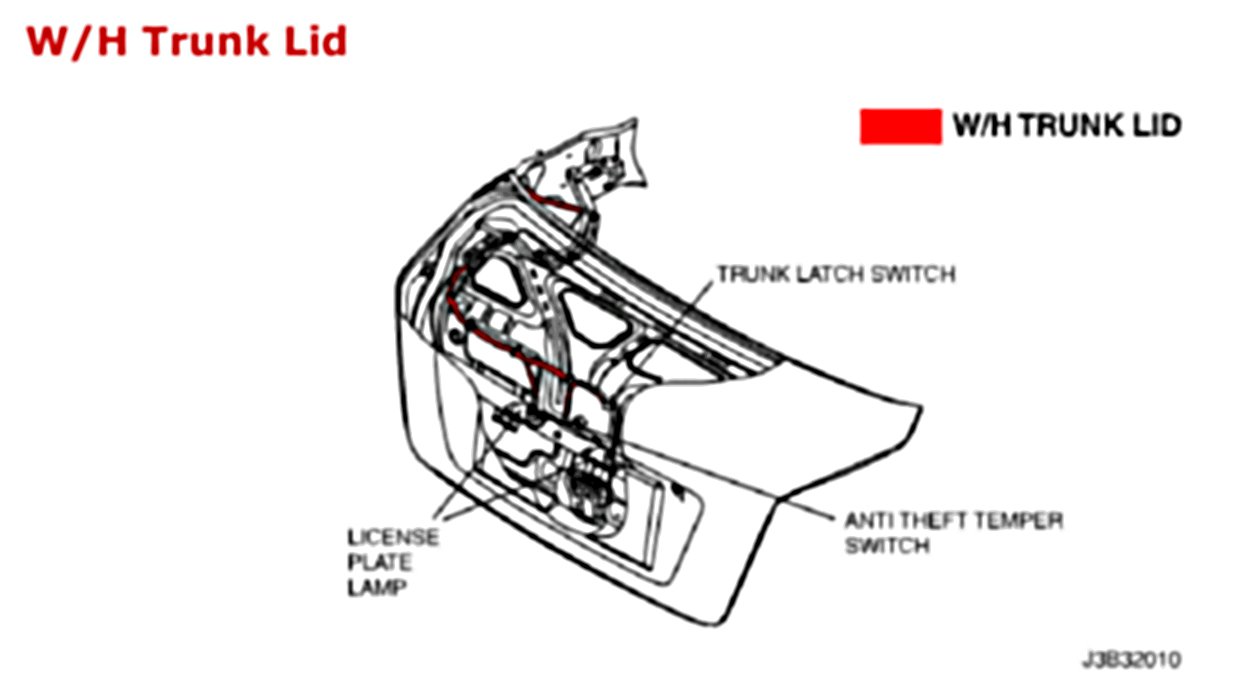 W/H Trunk Lid

W/H TRUNK LID

TRUNK LATCH SWITCH

LICENSE PLATE LAMP

ANTI THEFT TEMPER SWITCH

J3B32010