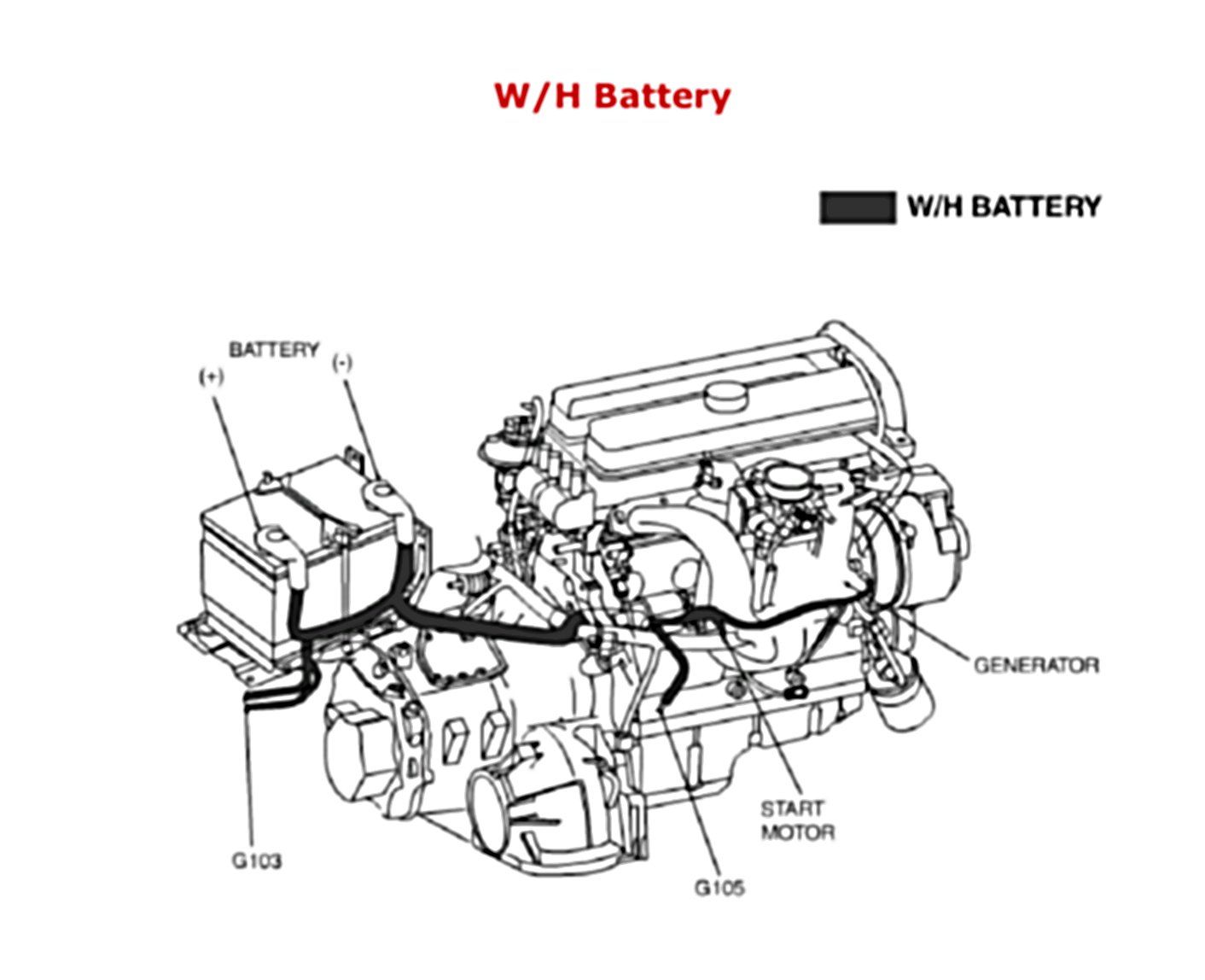 W/H Battery

W/H BATTERY

BATTERY
(+)
(-)

GENERATOR

START
MOTOR

G103

G105