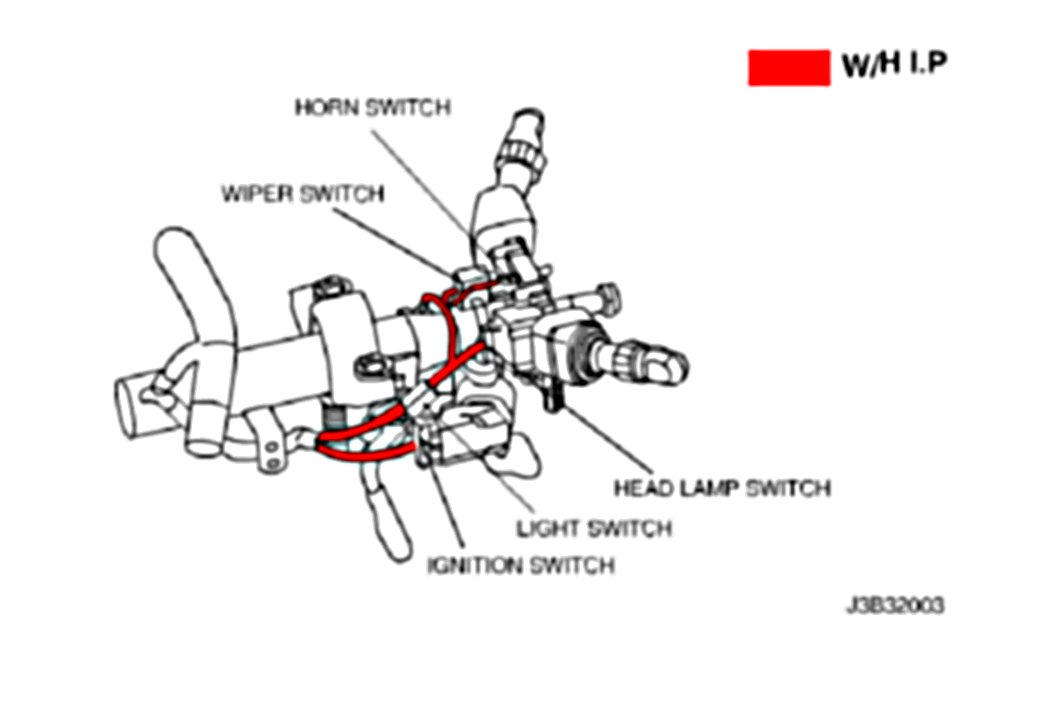 W/H I.P

HORN SWITCH

WIPER SWITCH

HEAD LAMP SWITCH

LIGHT SWITCH

IGNITION SWITCH

J3B32003