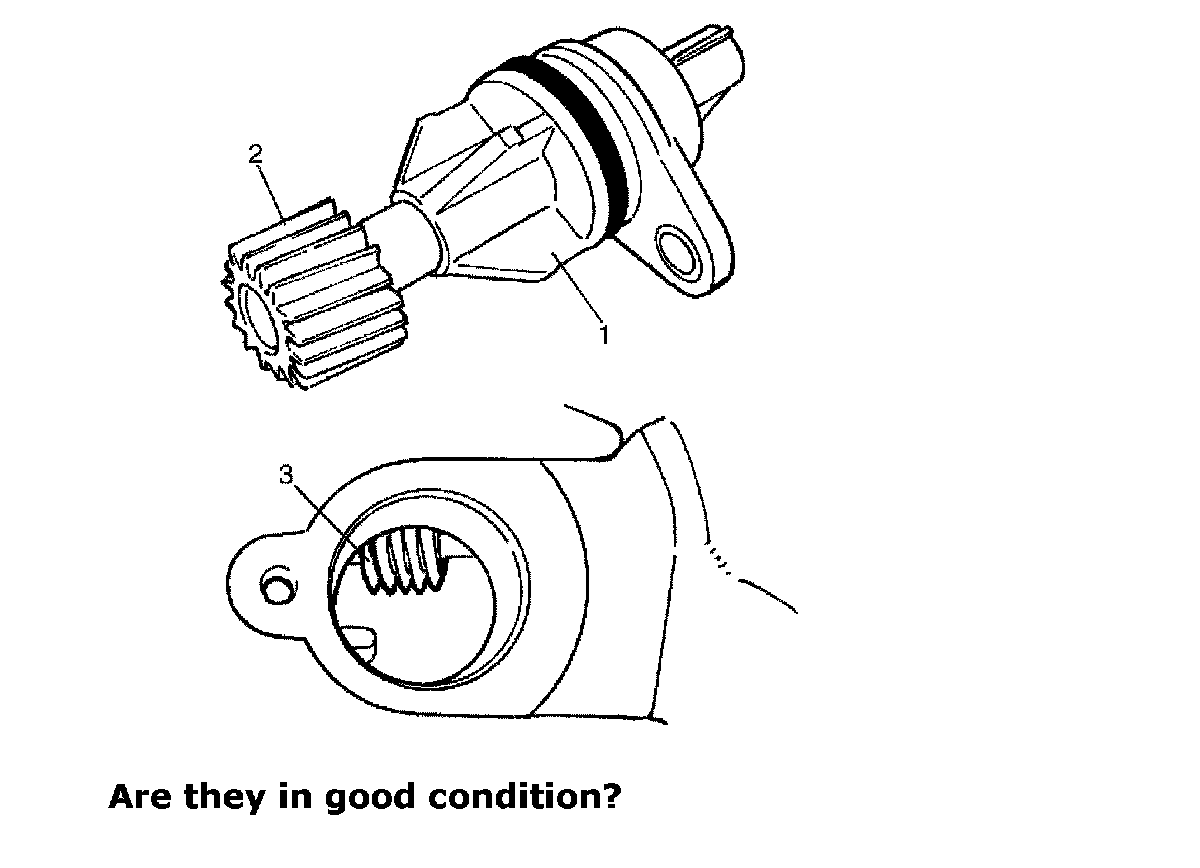 2

1

3

Are they in good condition?