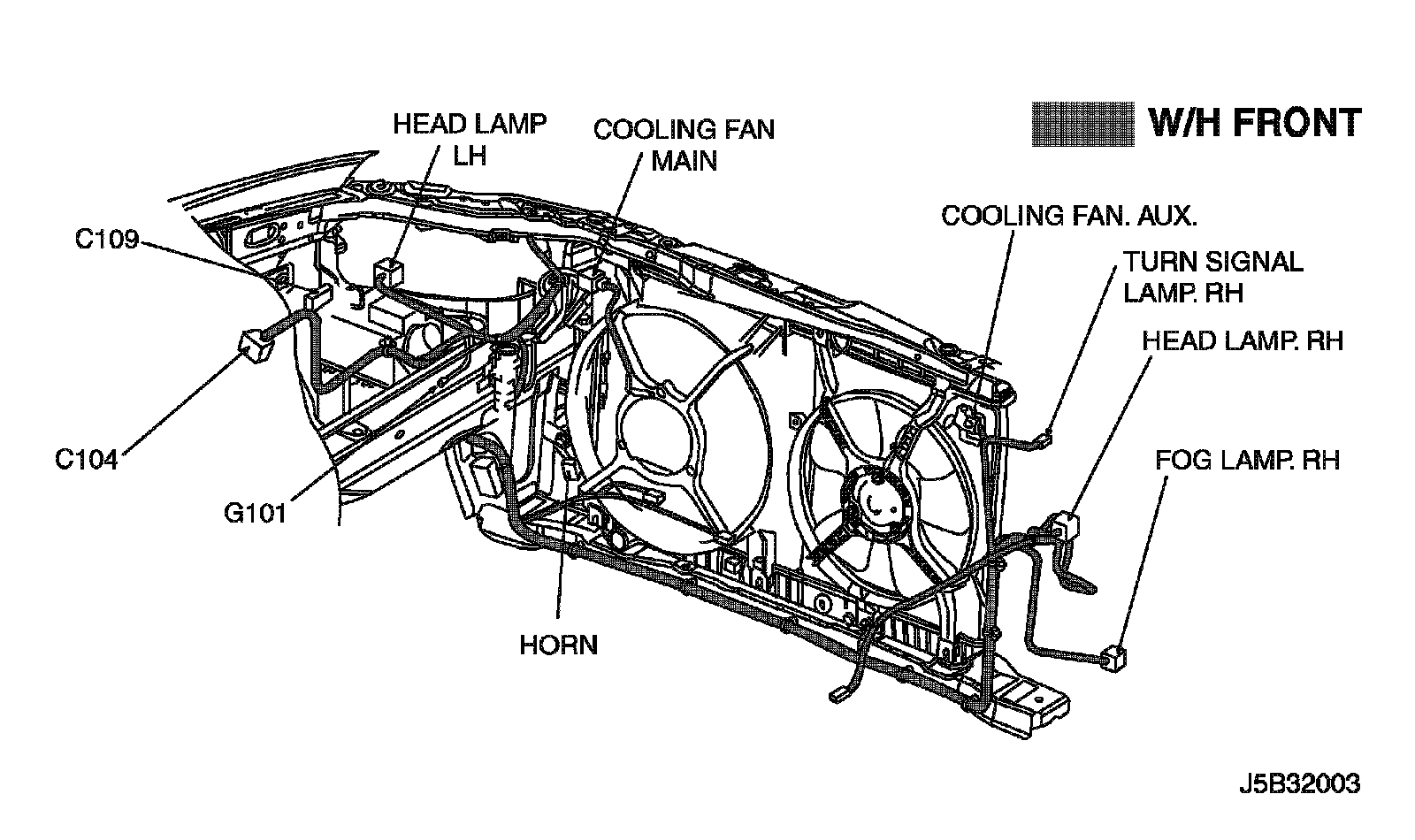 W/H FRONT

HEAD LAMP LH

COOLING FAN MAIN

COOLING FAN. AUX.

TURN SIGNAL LAMP. RH

HEAD LAMP. RH

FOG LAMP. RH

C109

C104

G101

HORN

J5B32003