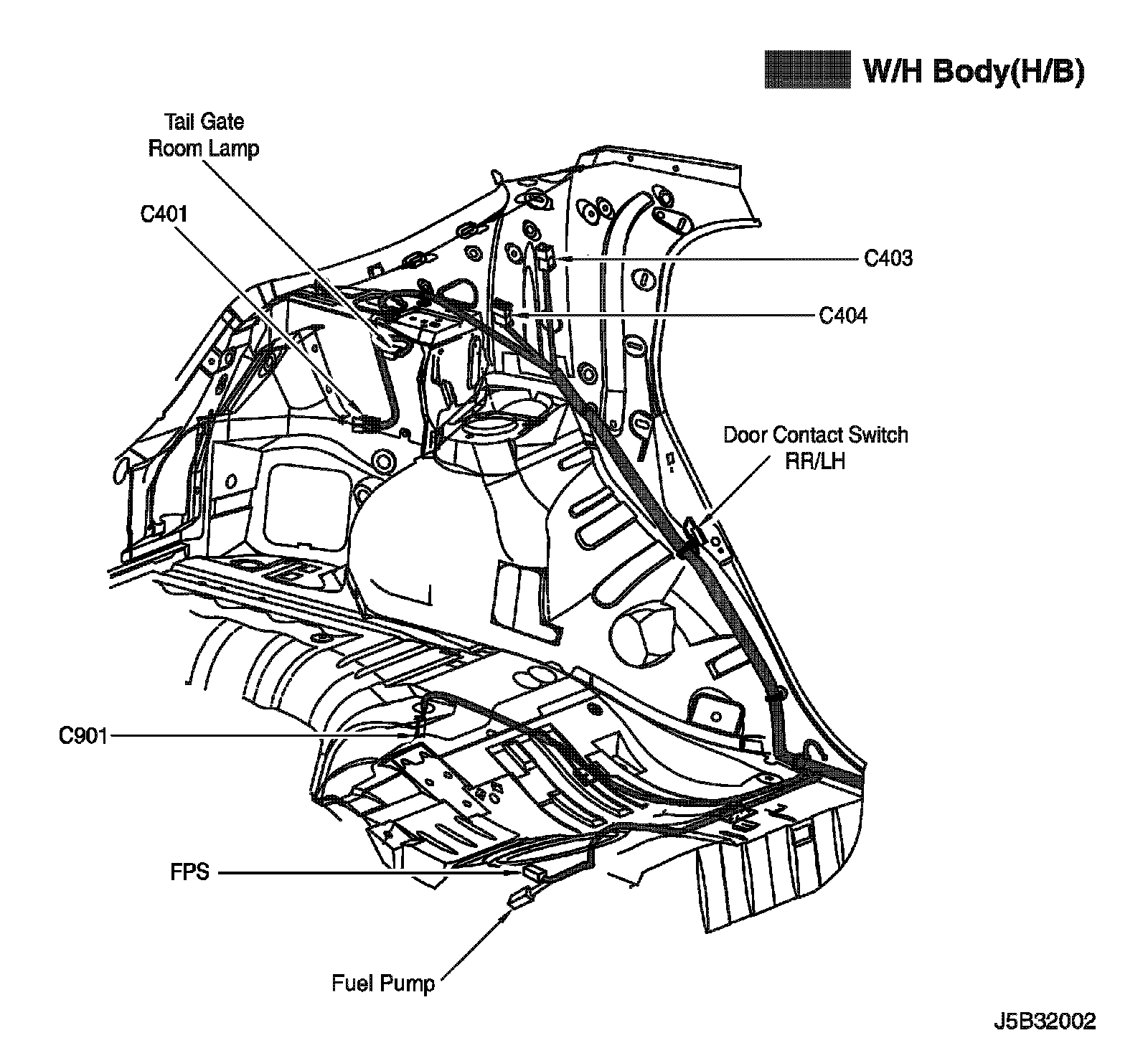 W/H Body(H/B)

Tail Gate
Room Lamp

C401

C403

C404

Door Contact Switch
RR/LH

C901

FPS

Fuel Pump

J5B32002